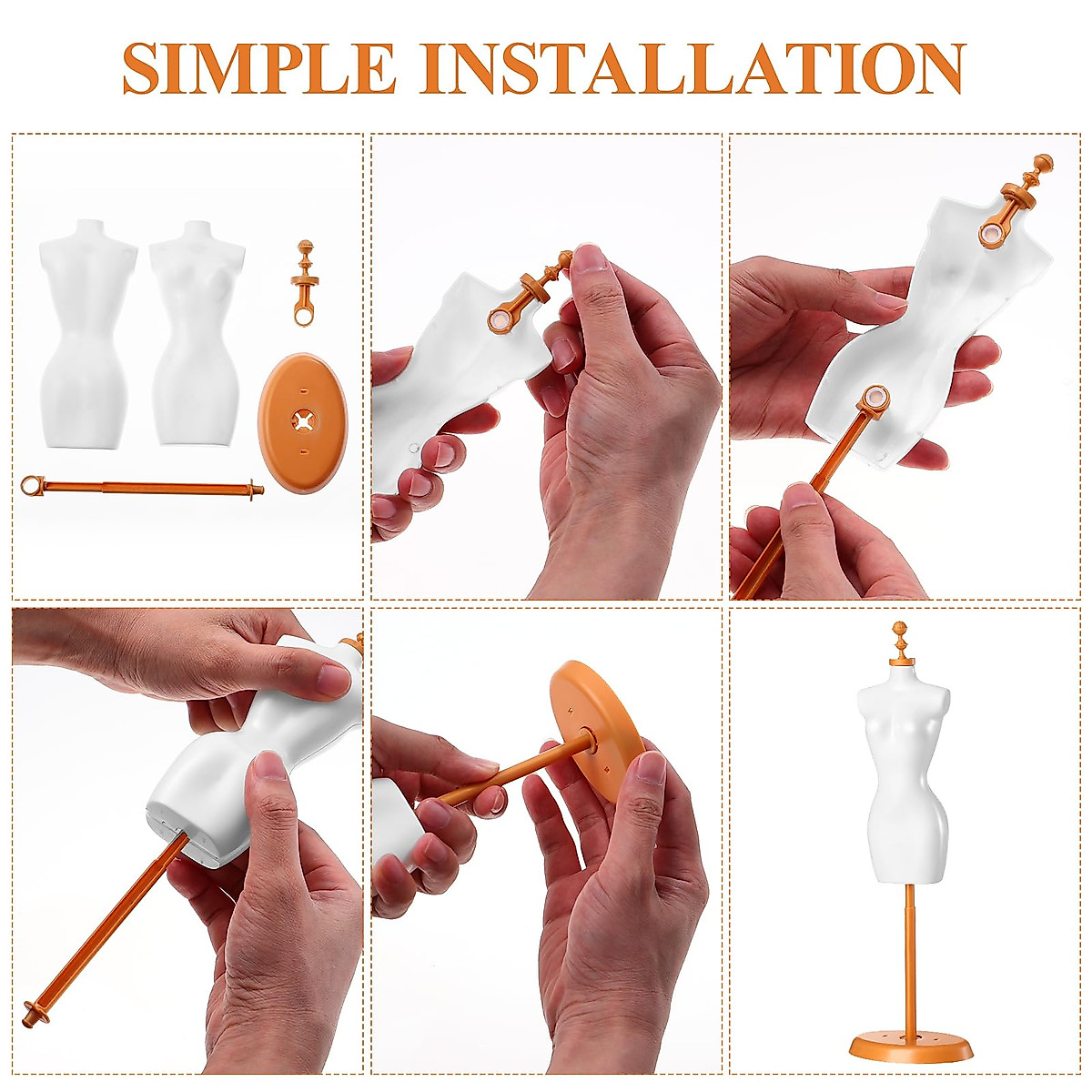 SIMPLE INSTALLATION