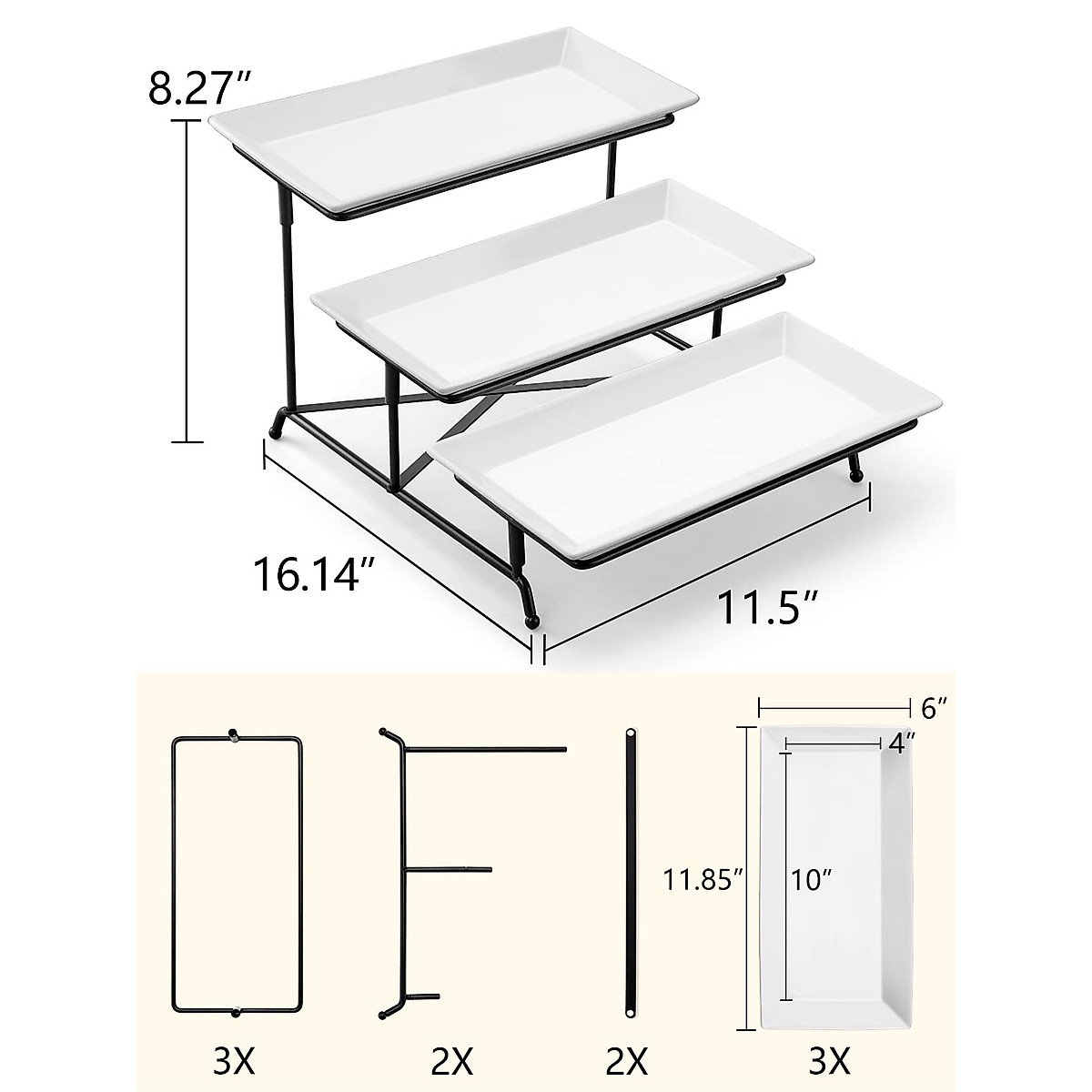 8.27″

16.14″

11.5″

6″

4″

11.85″

10″

3X

2X

2X

3X