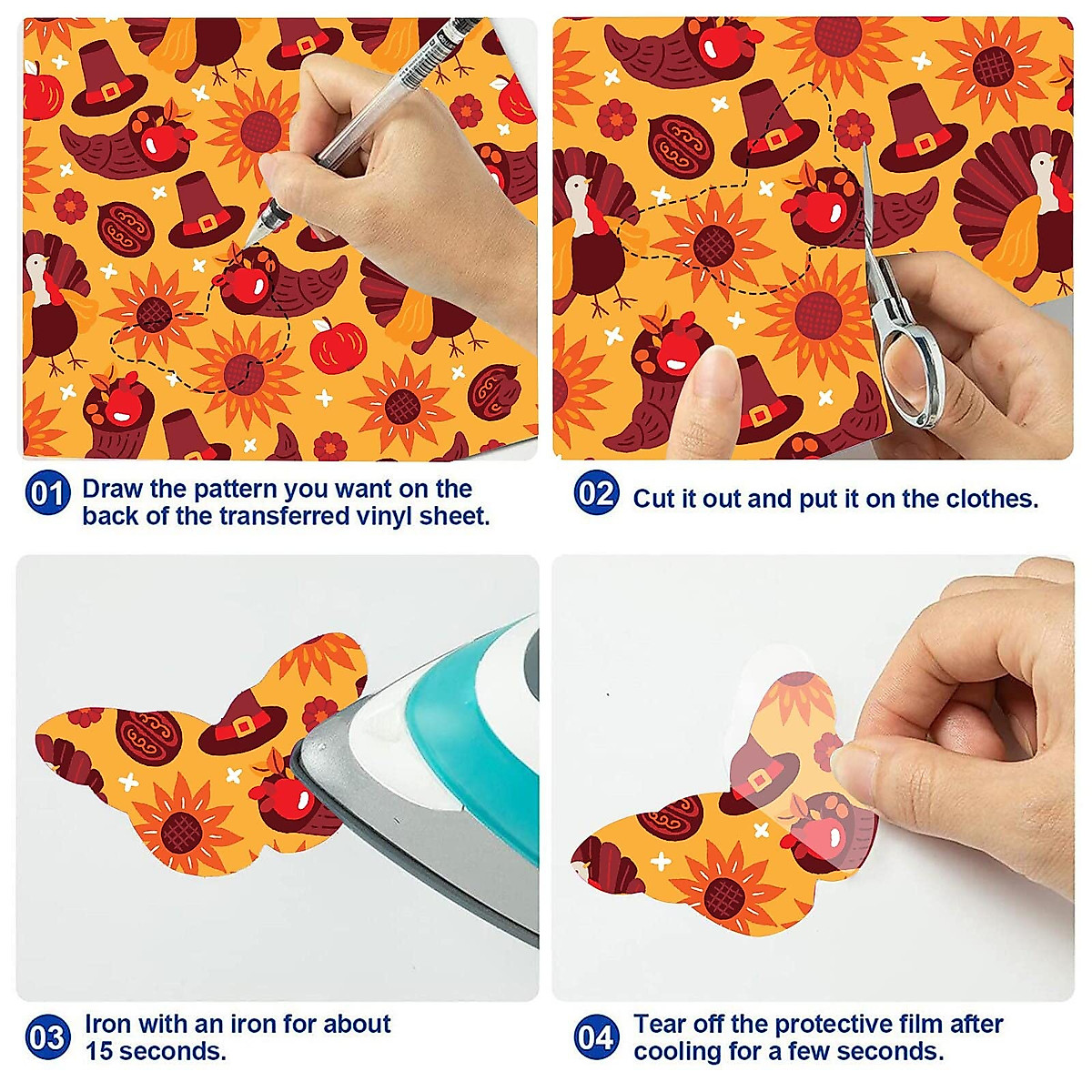 01 Draw the pattern you want on the back of the transferred vinyl sheet.

02 Cut it out and put it on the clothes.

03 Iron with an iron for about 15 seconds.

04 Tear off the protective film after cooling for a few seconds.