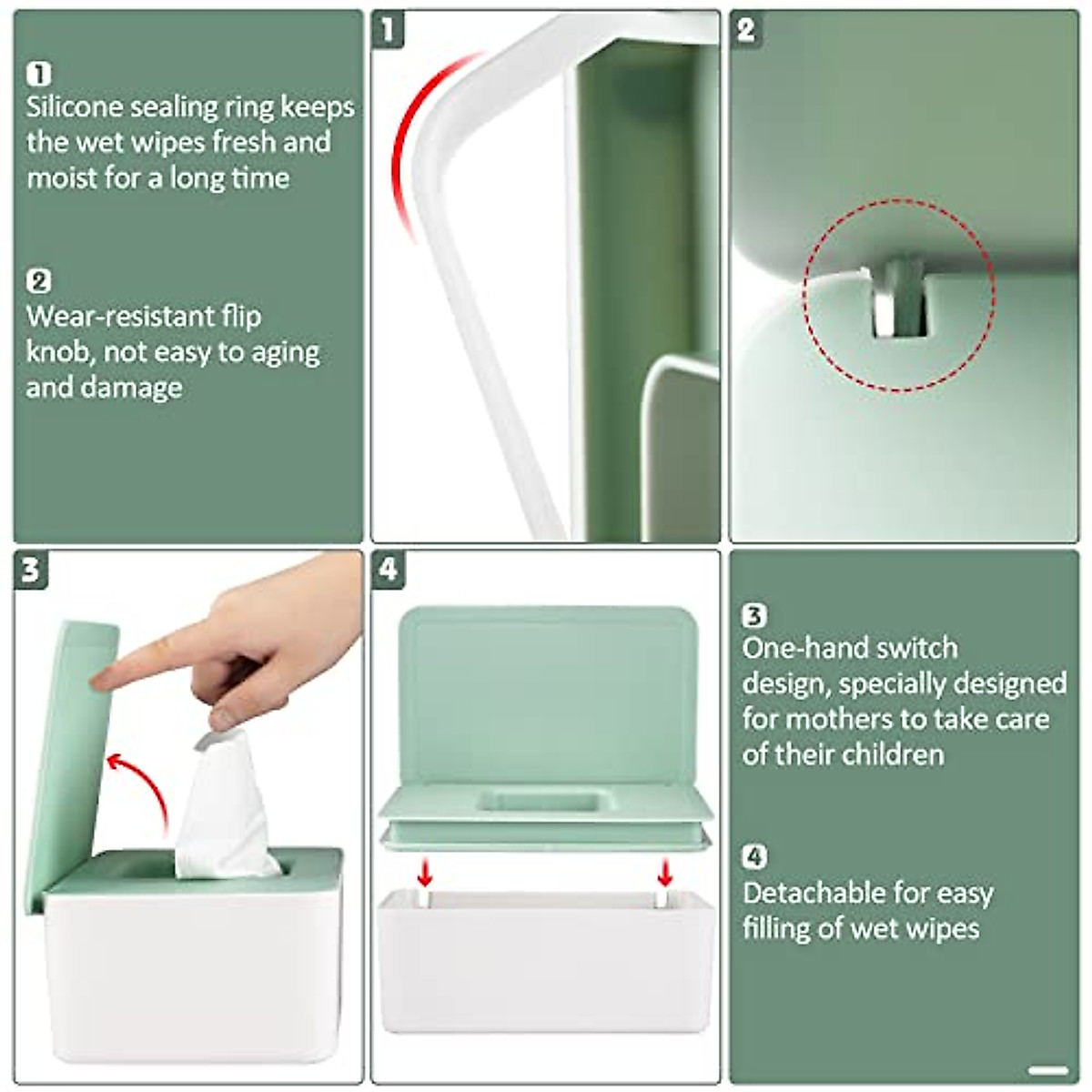 1
Silicone sealing ring keeps the wet wipes fresh and moist for a long time

2
Wear-resistant flip knob, not easy to aging and damage

1

2

3

4

3
One-hand switch design, specially designed for mothers to take care of their children

4
Detachable for easy filling of wet wipes