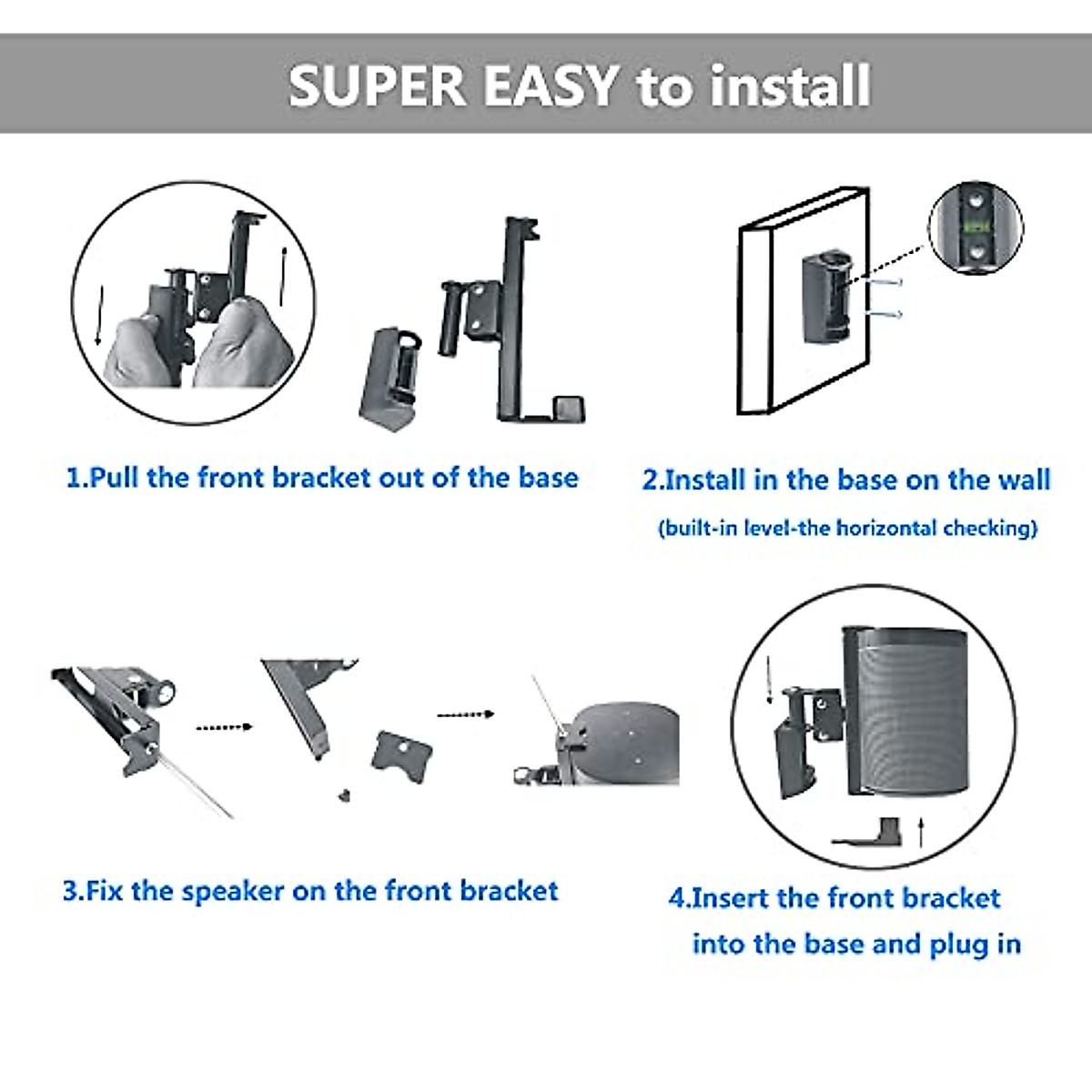 SUPER EASY to install

1.Pull the front bracket out of the base

2.Install in the base on the wall

(built-in level-the horizontal checking)

3.Fix the speaker on the front bracket

4.Insert the front bracket into the base and plug in