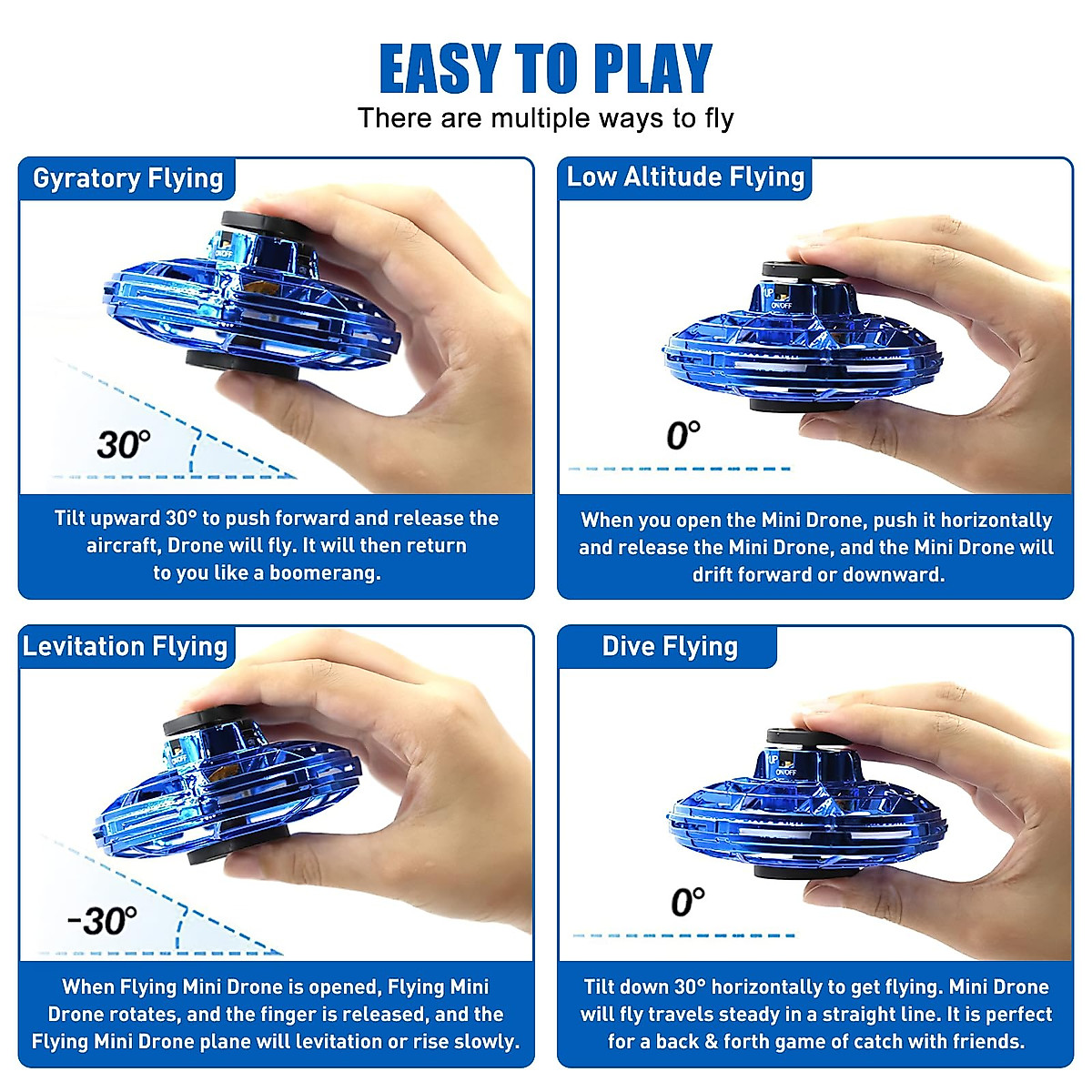 EASY TO PLAY
There are multiple ways to fly

Gyratory Flying

30°

Tilt upward 30° to push forward and release the aircraft, Drone will fly. It will then return to you like a boomerang.

Low Altitude Flying

UP ON/OFF

0°

When you open the Mini Drone, push it horizontally and release the Mini Drone, and the Mini Drone will drift forward or downward.

Levitation Flying

ON/OFF

-30°

When Flying Mini Drone is opened, Flying Mini Drone rotates, and the finger is released, and the Flying Mini Drone plane will levitation or rise slowly.

Dive Flying

UP ON/OFF

0°

Tilt down 30° horizontally to get flying. Mini Drone will fly travels steady in a straight line. It is perfect for a back & forth game of catch with friends.