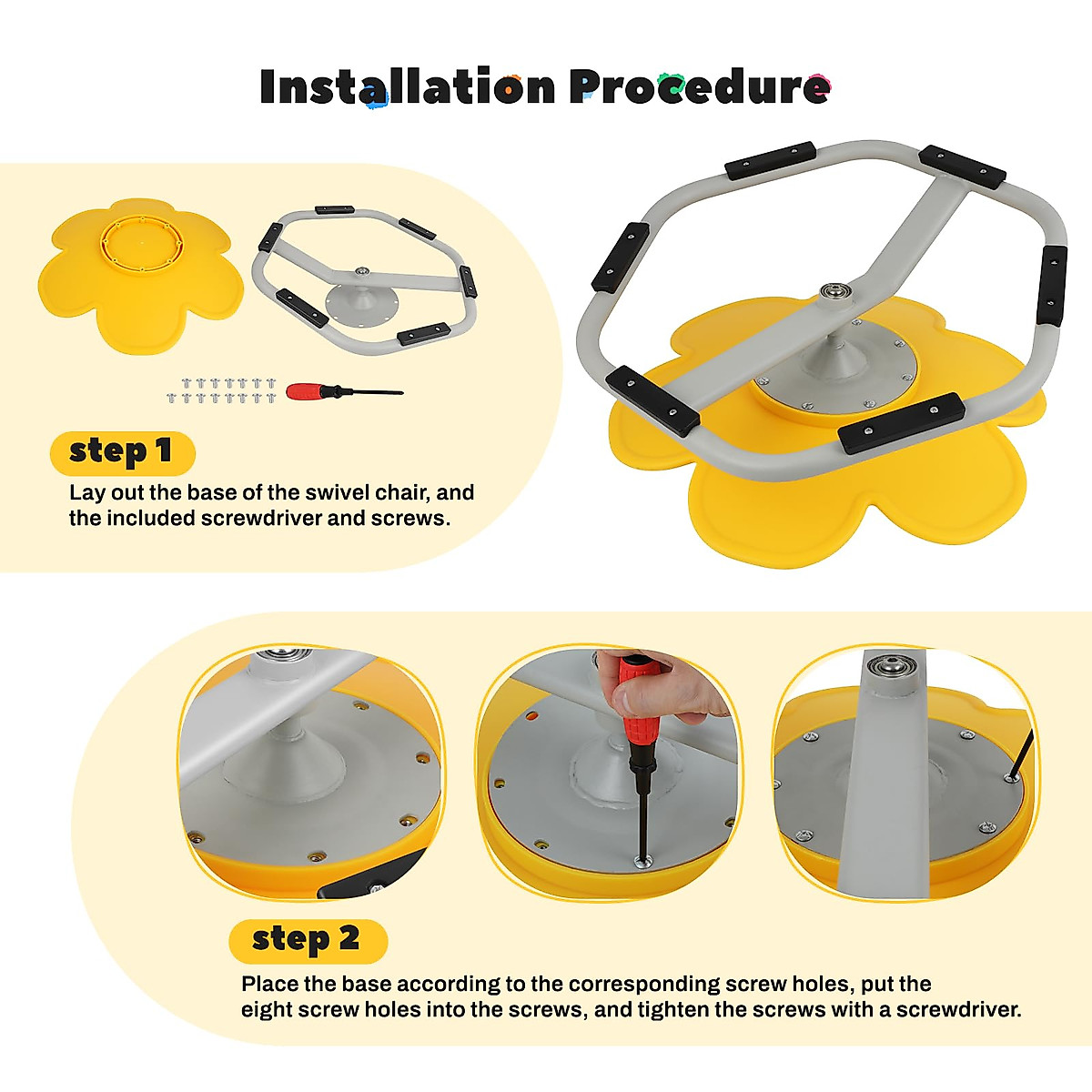 Installation Procedure

step 1

Lay out the base of the swivel chair, and the included screwdriver and screws.

step 2

Place the base according to the corresponding screw holes, put the eight screw holes into the screws, and tighten the screws with a screwdriver.