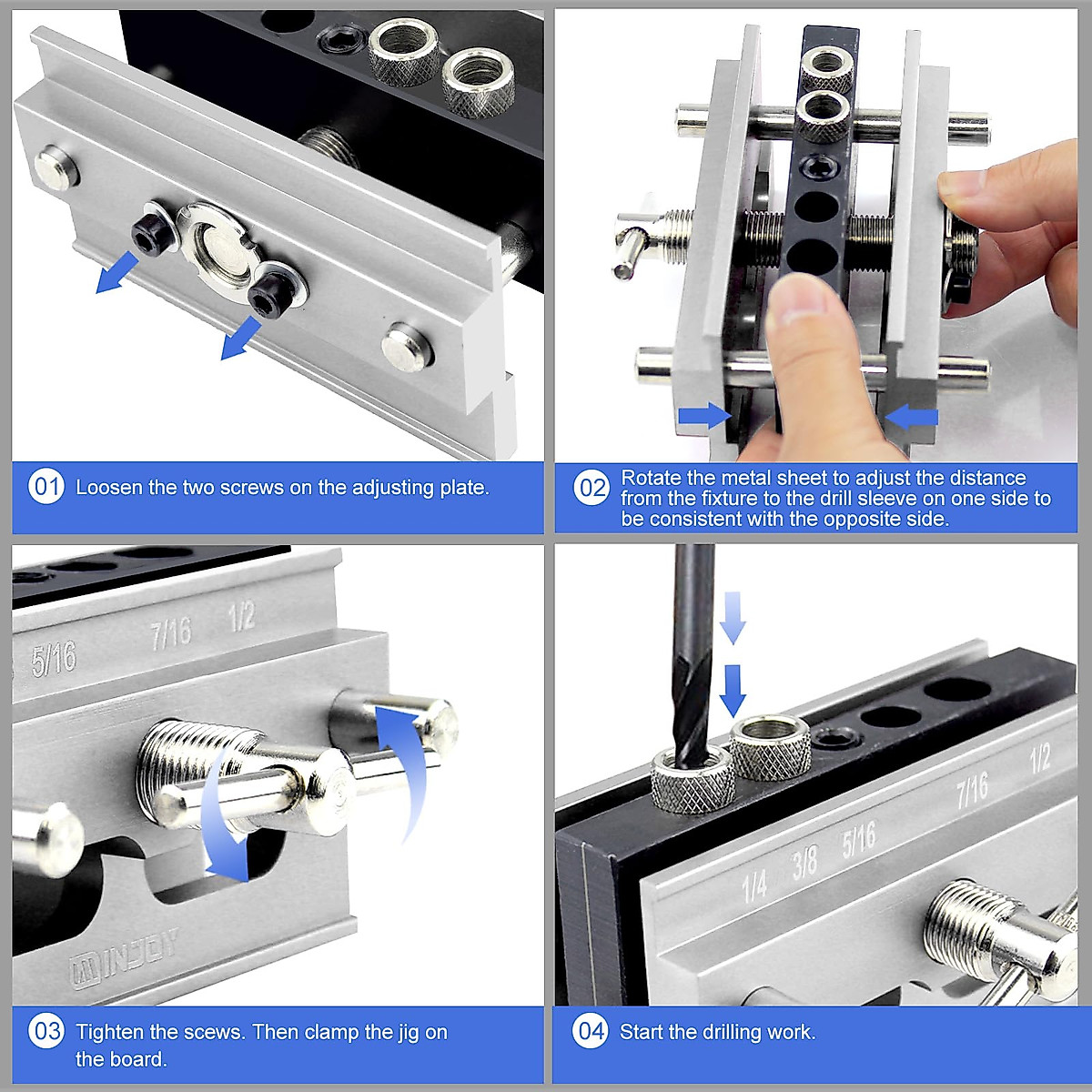 01 Loosen the two screws on the adjusting plate.

02 Rotate the metal sheet to adjust the distance from the fixture to the drill sleeve on one side to be consistent with the opposite side.

5/16 7/16 1/2

INJOY

03 Tighten the scews. Then clamp the jig on the board.

1/4 3/8 5/16 7/16 1/2

04 Start the drilling work.