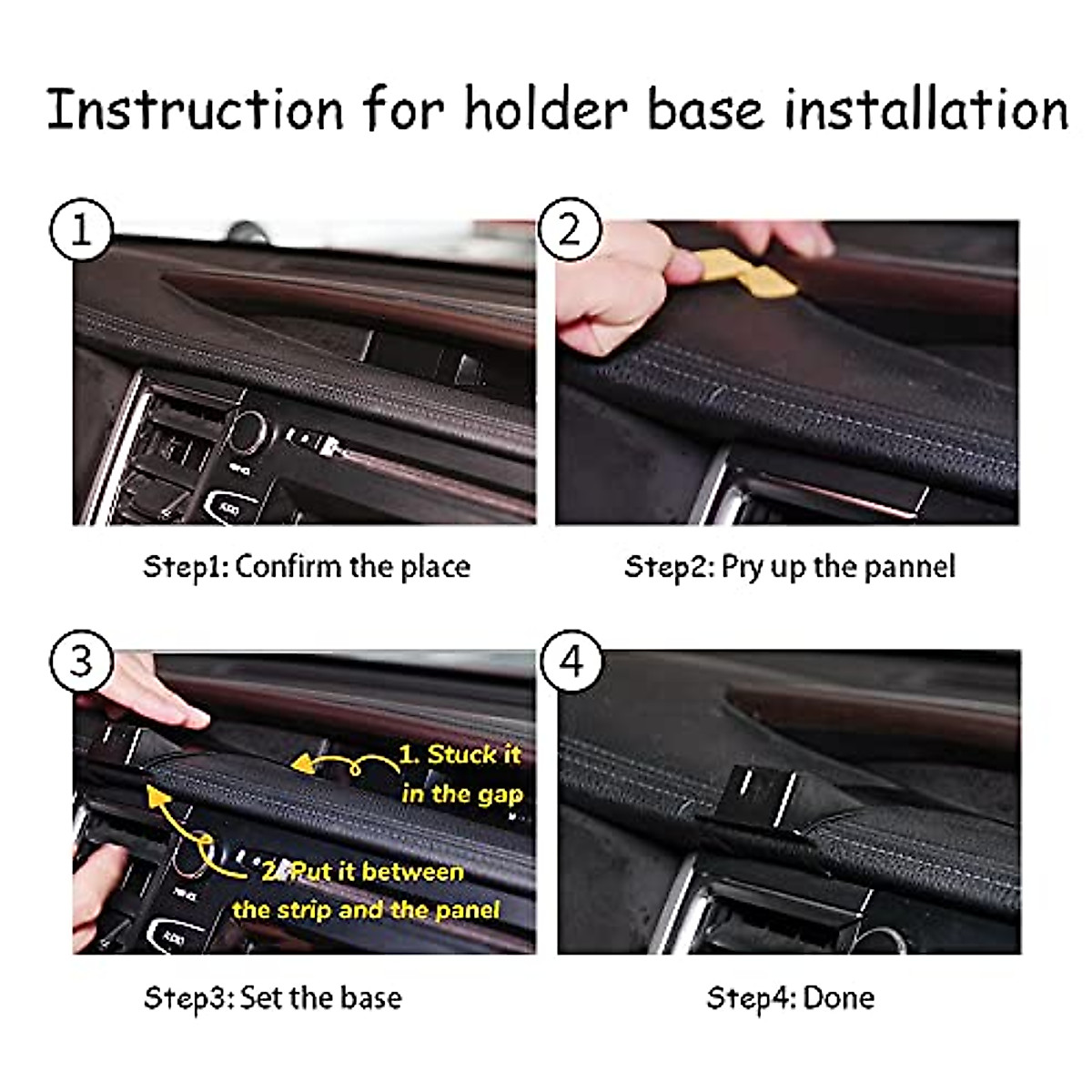 Instruction for holder base installation

1

Step1: Confirm the place

2

Step2: Pry up the pannel

3

1. Stuck it in the gap

2. Put it between the strip and the panel

Step3: Set the base

4

Step4: Done