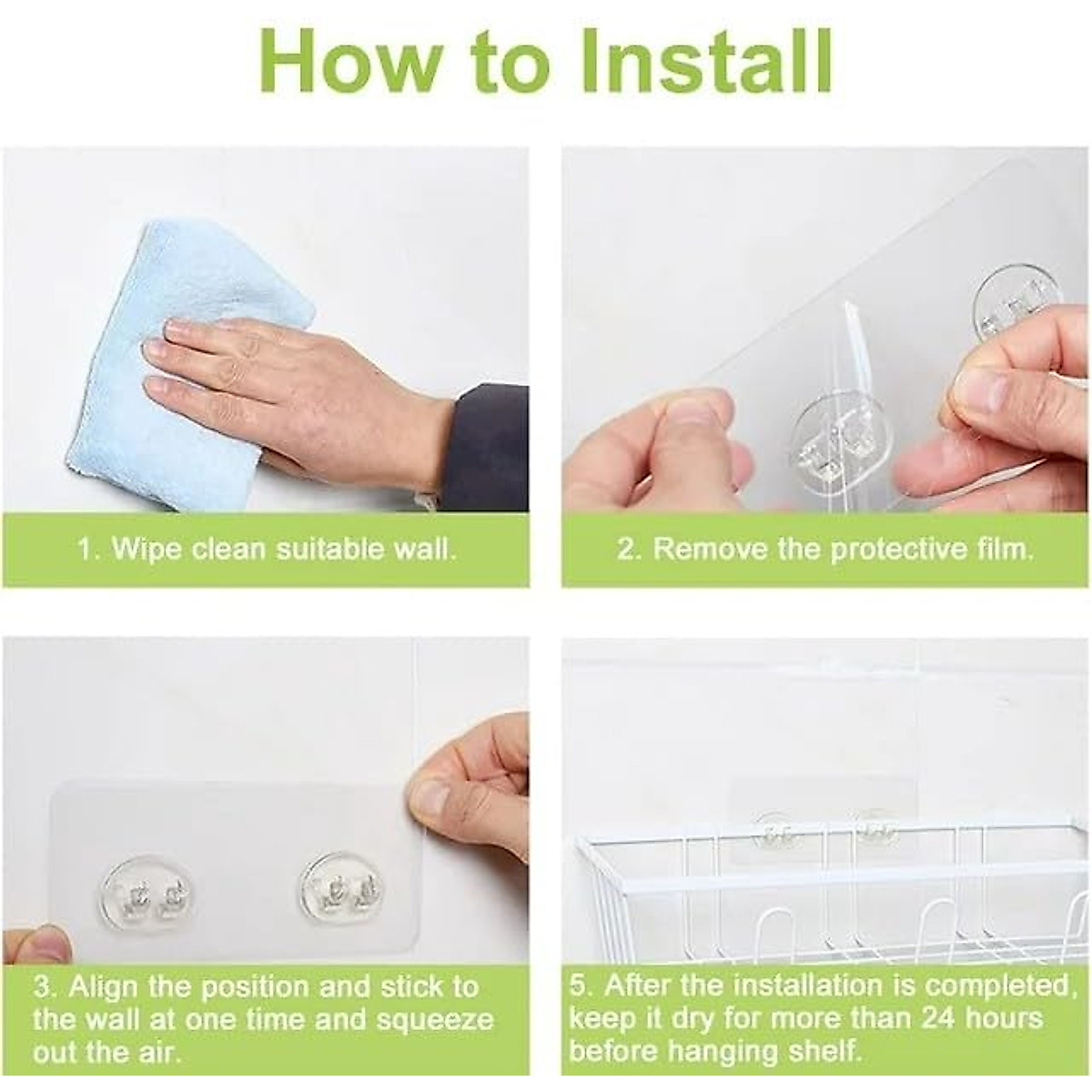 How to Install

1. Wipe clean suitable wall.

2. Remove the protective film.

3. Align the position and stick to the wall at one time and squeeze out the air.

5. After the installation is completed, keep it dry for more than 24 hours before hanging shelf.