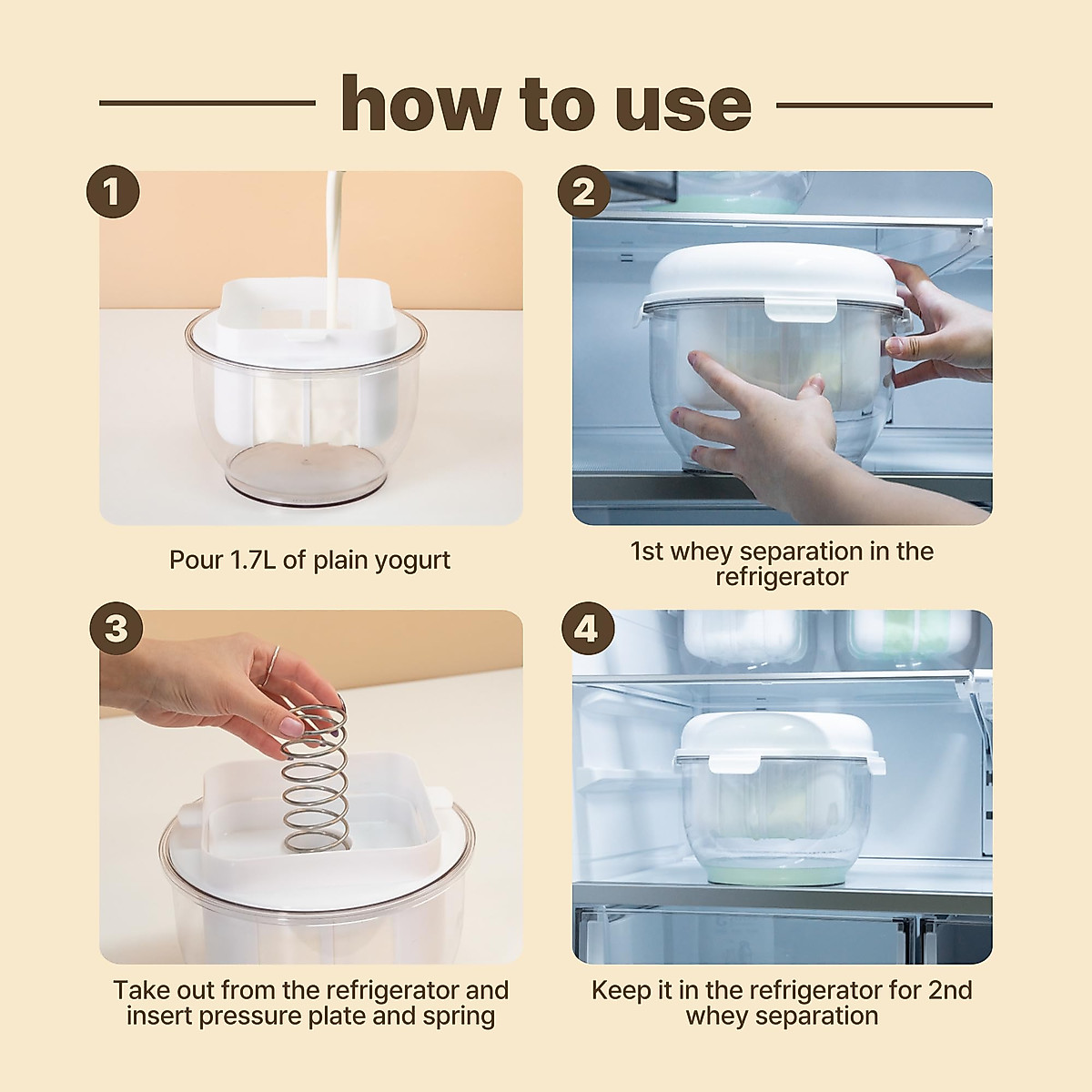 how to use

1

Pour 1.7L of plain yogurt

2

1st whey separation in the refrigerator

3

Take out from the refrigerator and insert pressure plate and spring

4

Keep it in the refrigerator for 2nd whey separation