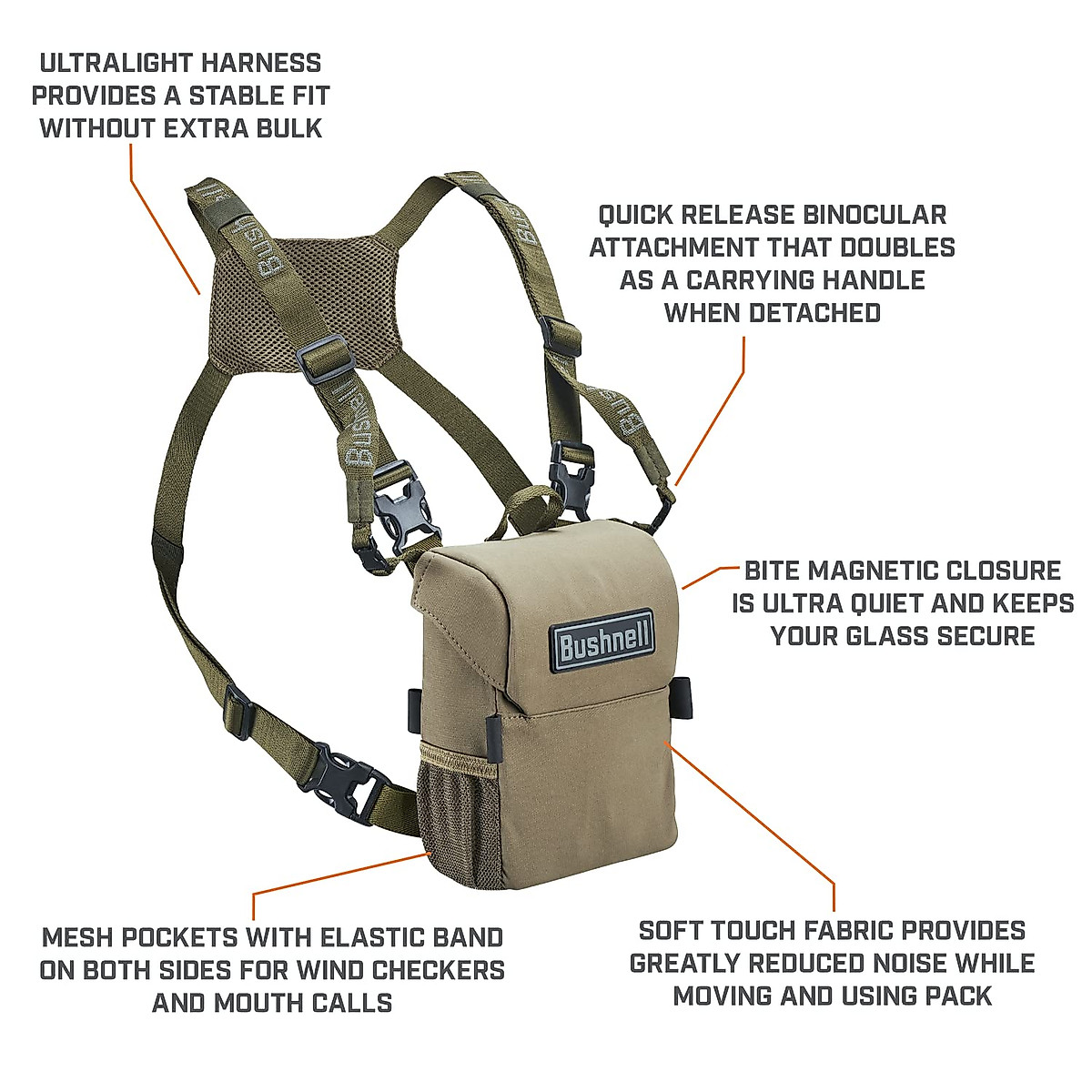 ULTRALIGHT HARNESS PROVIDES A STABLE FIT WITHOUT EXTRA BULK

QUICK RELEASE BINOCULAR ATTACHMENT THAT DOUBLES AS A CARRYING HANDLE WHEN DETACHED

Bushnell

Bushnell

Bushnell

Bushnell

BITE MAGNETIC CLOSURE IS ULTRA QUIET AND KEEPS YOUR GLASS SECURE

Bushnell

MESH POCKETS WITH ELASTIC BAND ON BOTH SIDES FOR WIND CHECKERS AND MOUTH CALLS

SOFT TOUCH FABRIC PROVIDES GREATLY REDUCED NOISE WHILE MOVING AND USING PACK