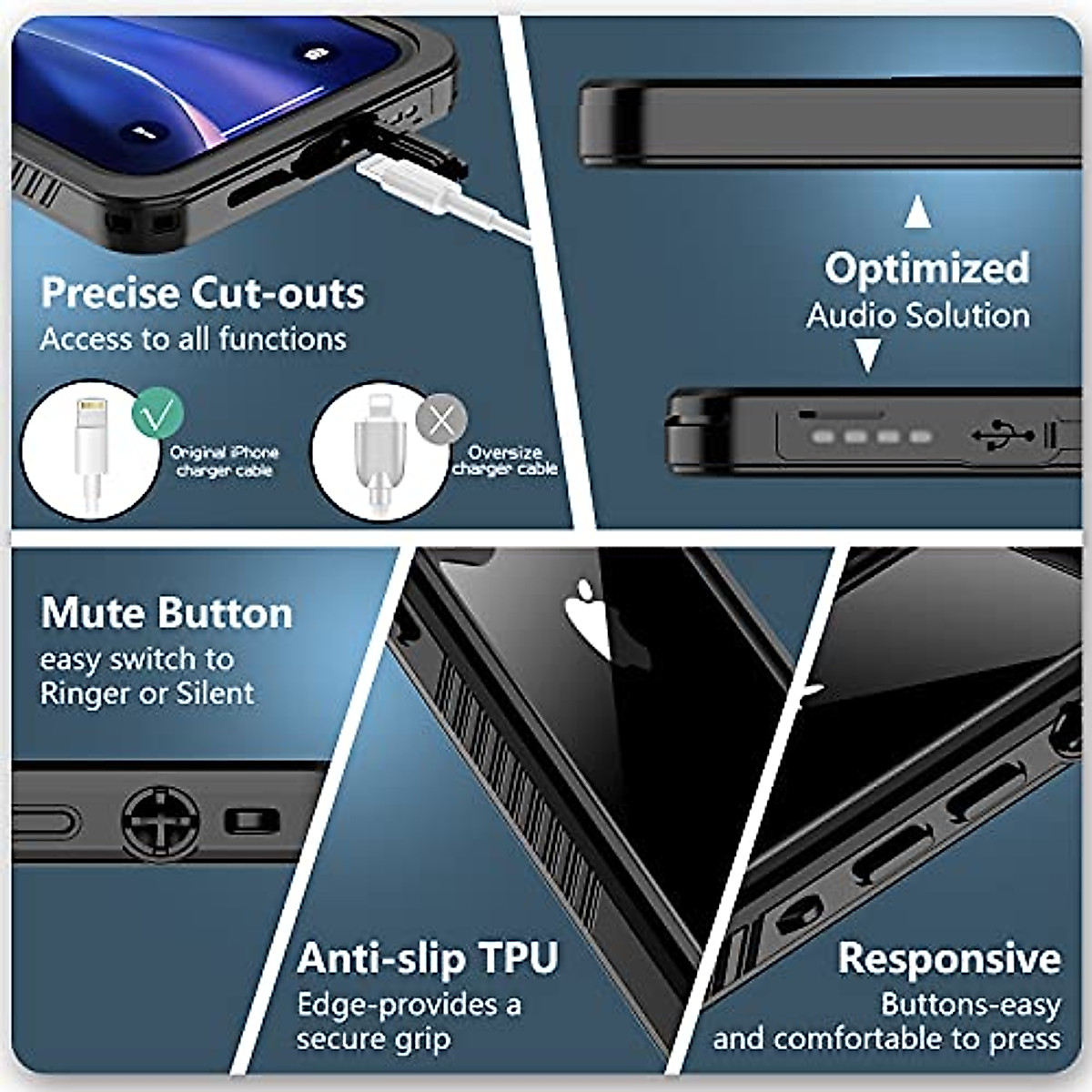 Precise Cut-outs
Access to all functions

Original iPhone charger cable

Oversize charger cable

Optimized
Audio Solution

Mute Button
easy switch to Ringer or Silent

Anti-slip TPU
Edge-provides a secure grip

Responsive
Buttons-easy and comfortable to press