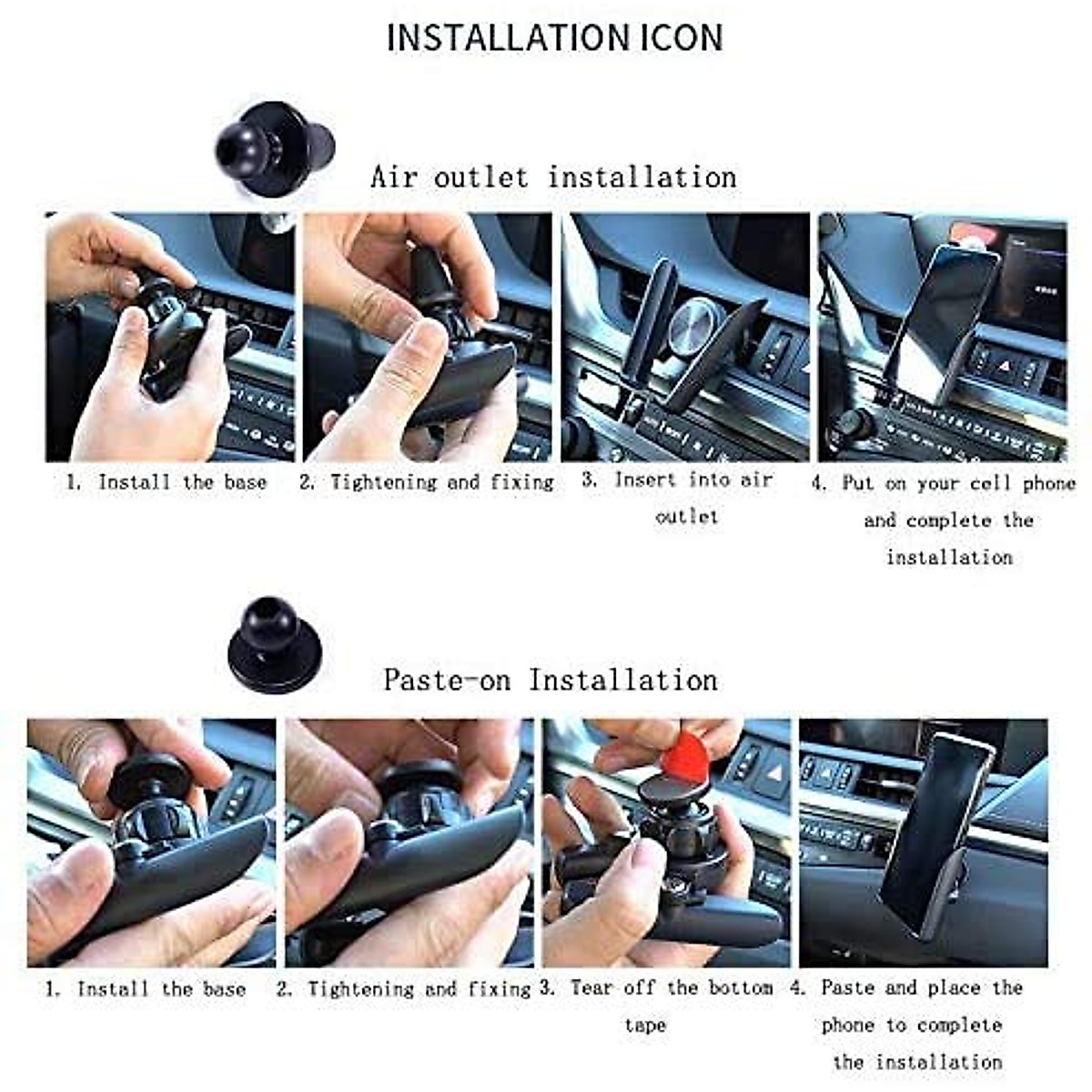 INSTALLATION ICON

Air outlet installation

1. Install the base

2. Tightening and fixing

3. Insert into air outlet

4. Put on your cell phone and complete the installation

Paste-on Installation

1. Install the base

2. Tightening and fixing

3. Tear off the bottom tape

4. Paste and place the phone to complete the installation