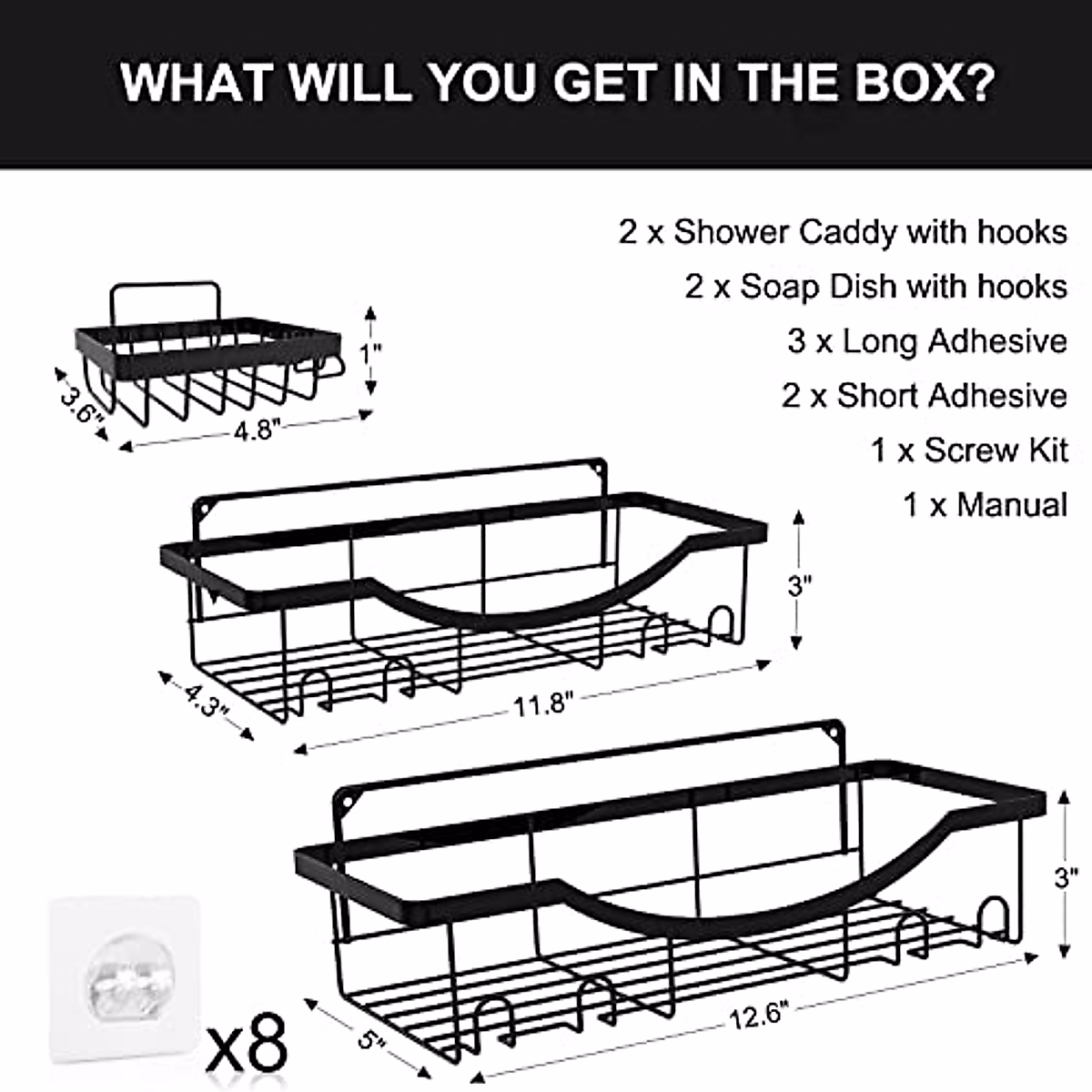 WHAT WILL YOU GET IN THE BOX?

2 x Shower Caddy with hooks
2 x Soap Dish with hooks
3 x Long Adhesive
2 x Short Adhesive
1 x Screw Kit
1 x Manual

1"
3.6"
4.8"

3"
4.3"
11.8"

3"
5"
12.6"

x8