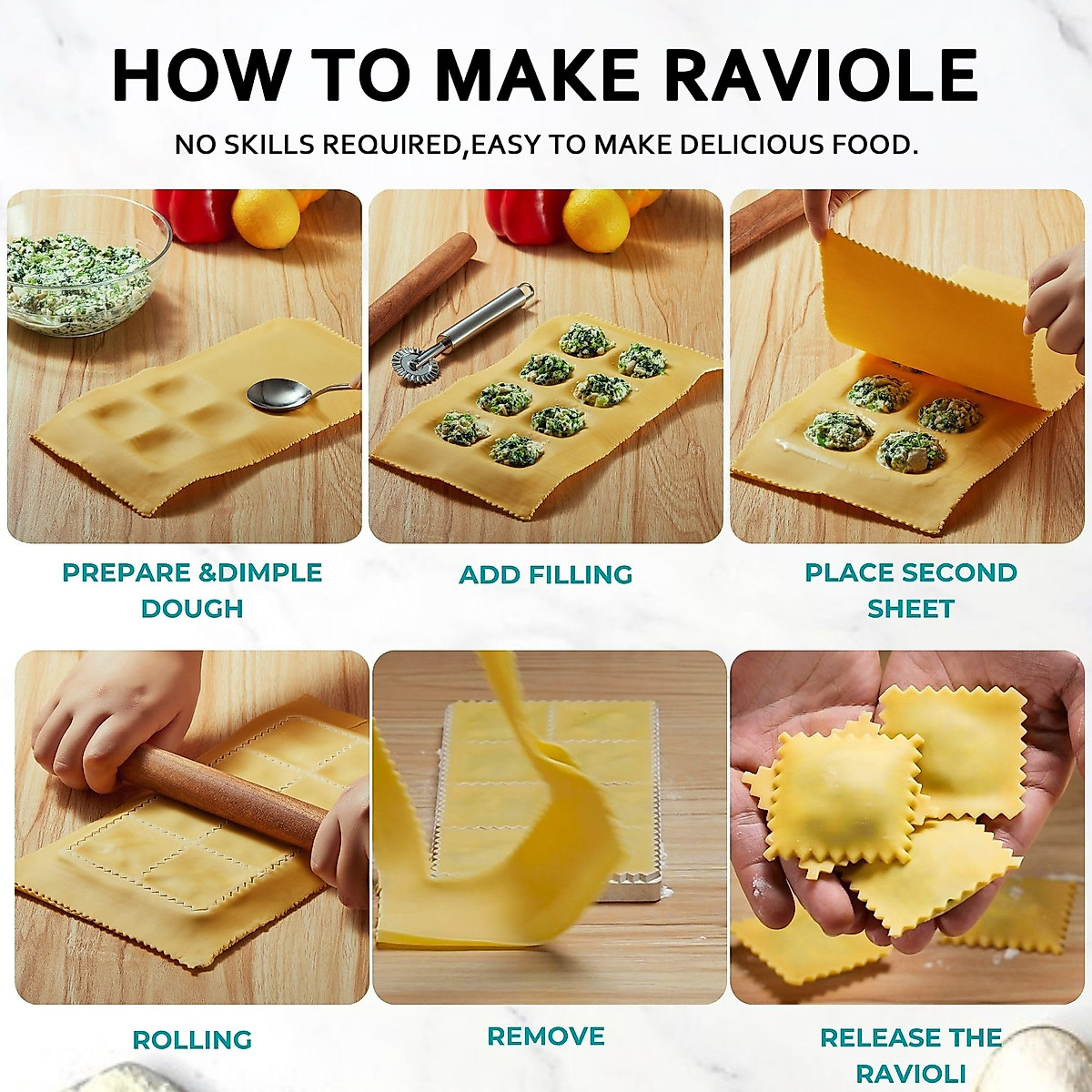 HOW TO MAKE RAVIOLE

NO SKILLS REQUIRED,EASY TO MAKE DELICIOUS FOOD.

PREPARE &DIMPLE DOUGH

ADD FILLING

PLACE SECOND SHEET

ROLLING

REMOVE

RELEASE THE RAVIOLI