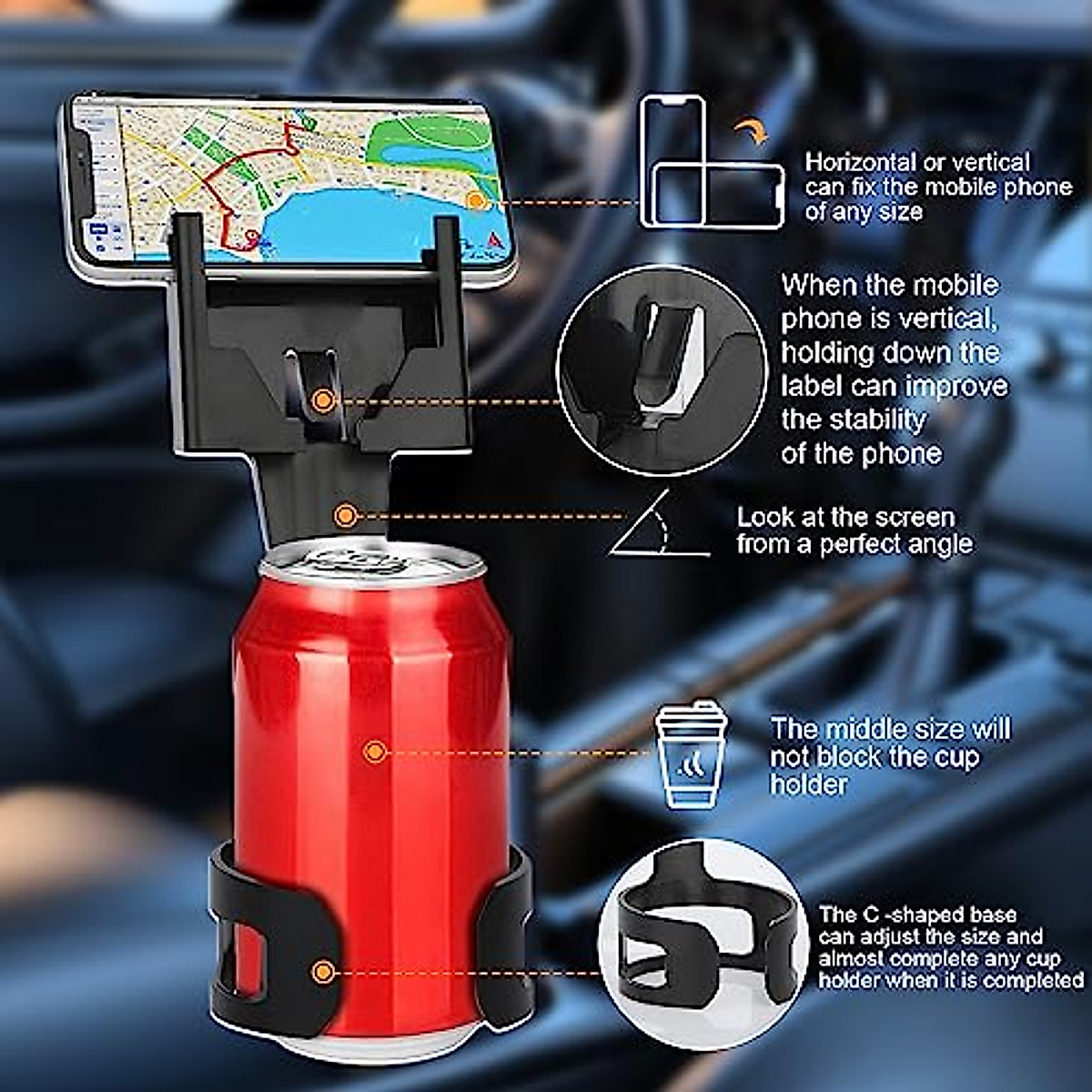 Horizontal or vertical can fix the mobile phone of any size

When the mobile phone is vertical, holding down the label can improve the stability of the phone

Look at the screen from a perfect angle

The middle size will not block the cup holder

The C -shaped base can adjust the size and almost complete any cup holder when it is completed