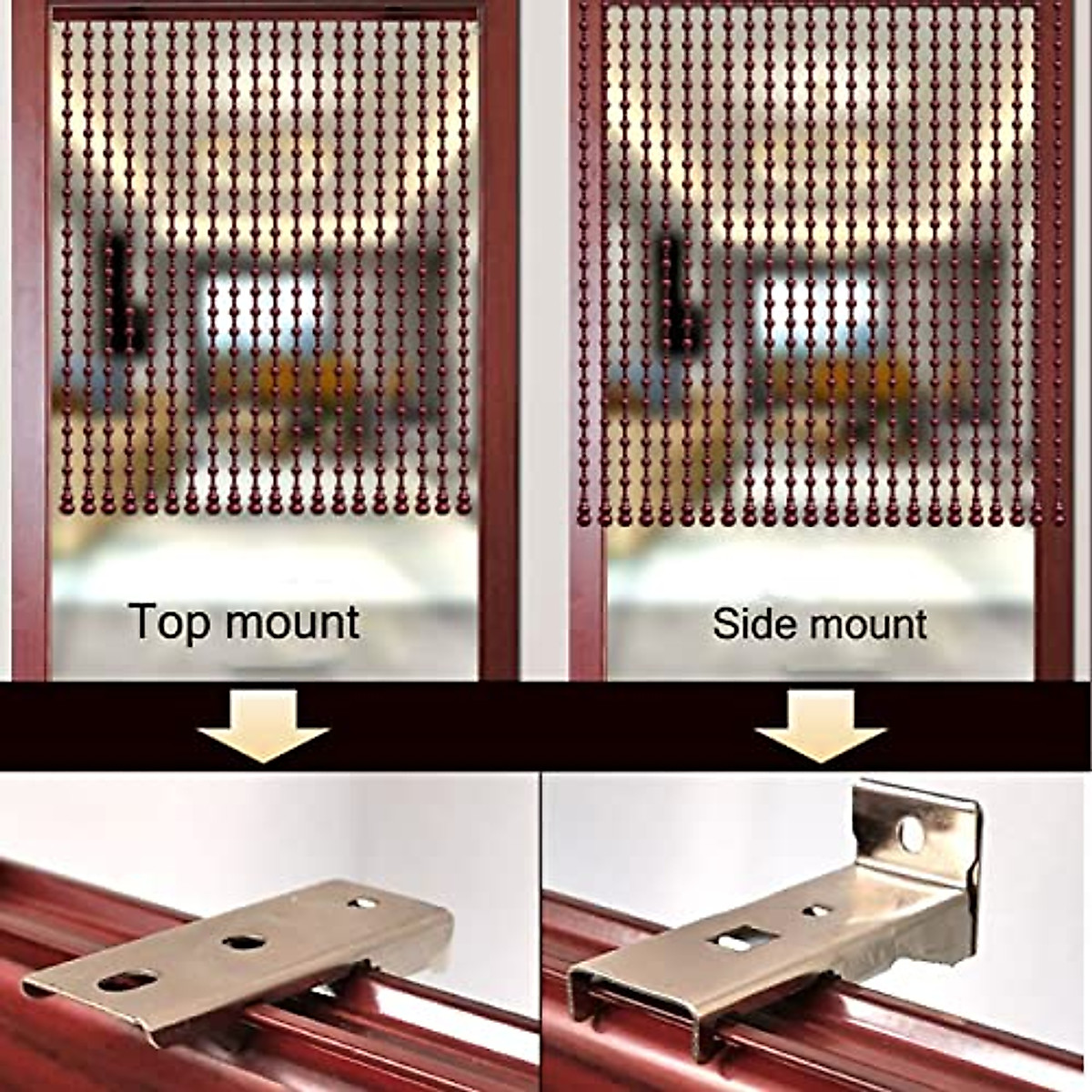 Top mount

Side mount