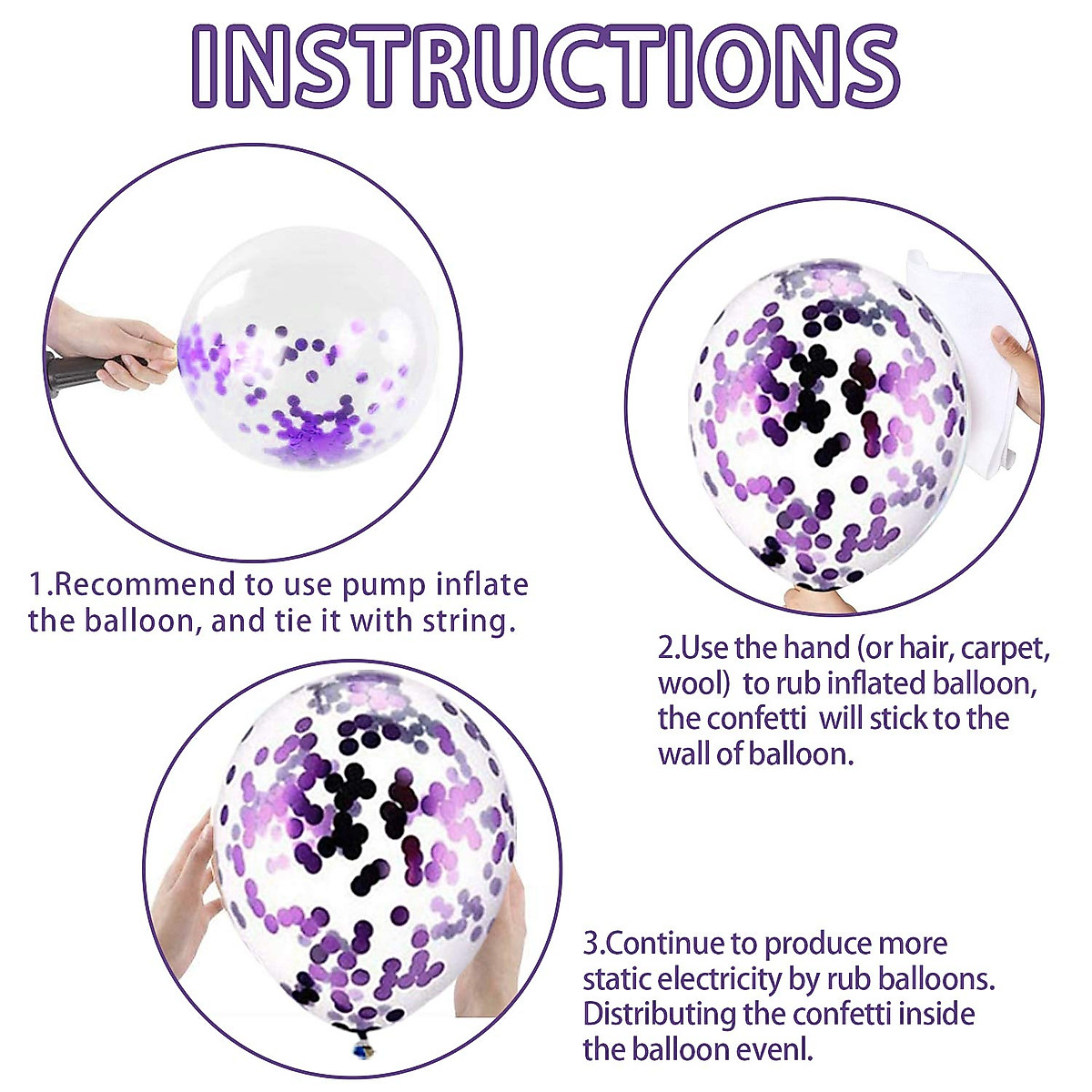 INSTRUCTIONS

1.Recommend to use pump inflate the balloon, and tie it with string.

2.Use the hand (or hair, carpet, wool) to rub inflated balloon, the confetti will stick to the wall of balloon.

3.Continue to produce more static electricity by rub balloons. Distributing the confetti inside the balloon evenl.