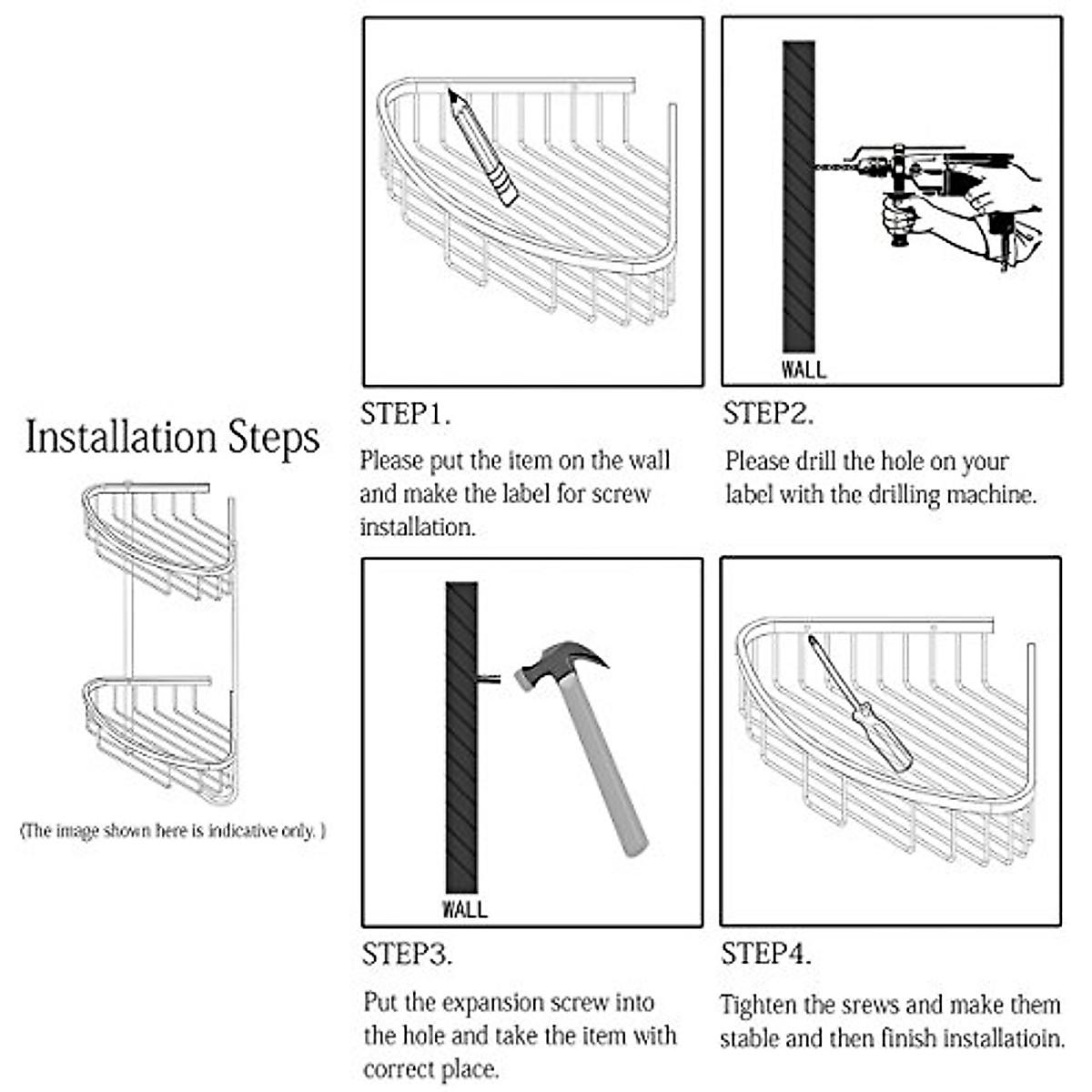 Installation Steps

(The image shown here is indicative only. )

STEP1.

Please put the item on the wall and make the label for screw installation.

WALL

STEP2.

Please drill the hole on your label with the drilling machine.

WALL

STEP3.

Put the expansion screw into the hole and take the item with correct place.

STEP4.

Tighten the srews and make them stable and then finish installatioin.