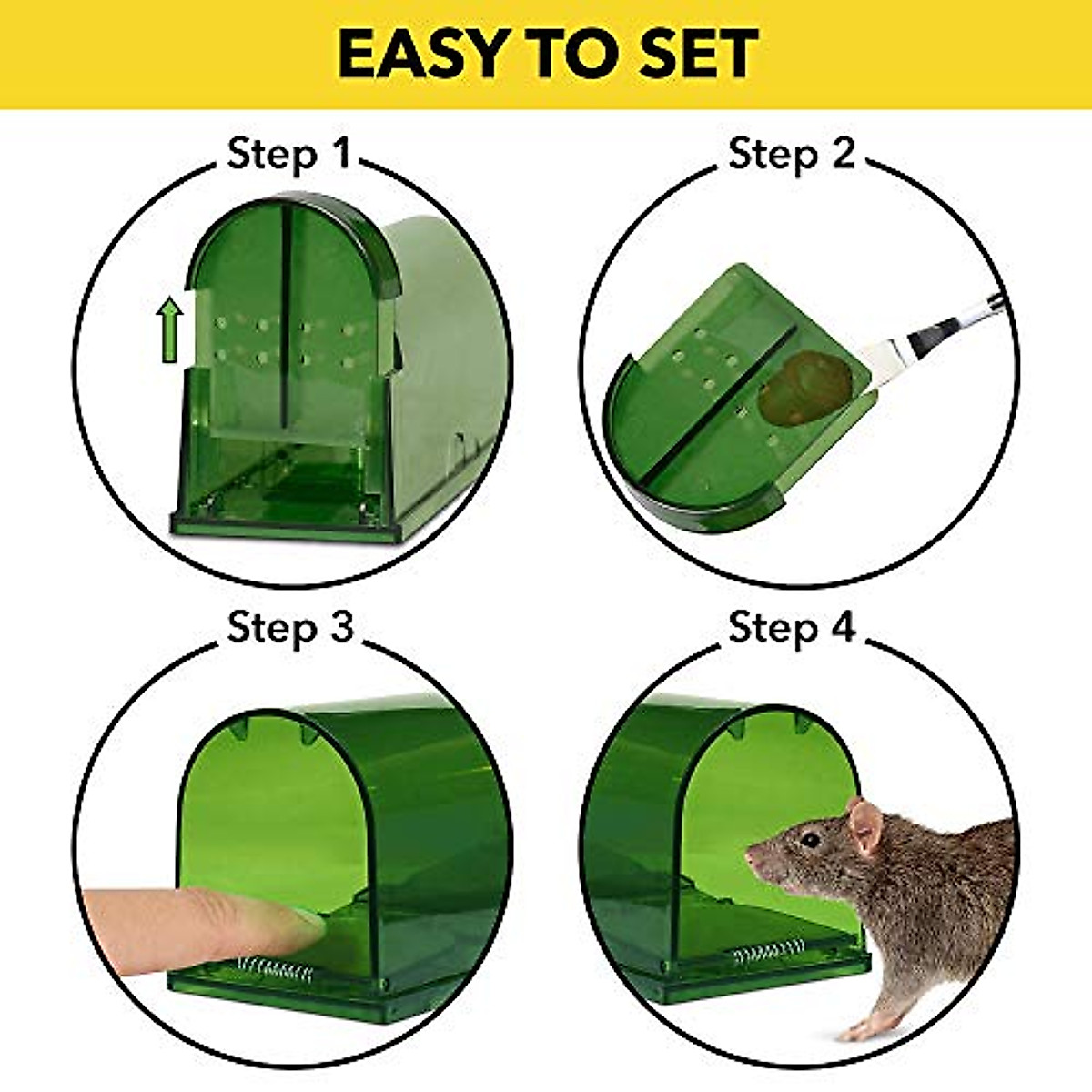 EASY TO SET

Step 1

Step 2

Step 3

Step 4