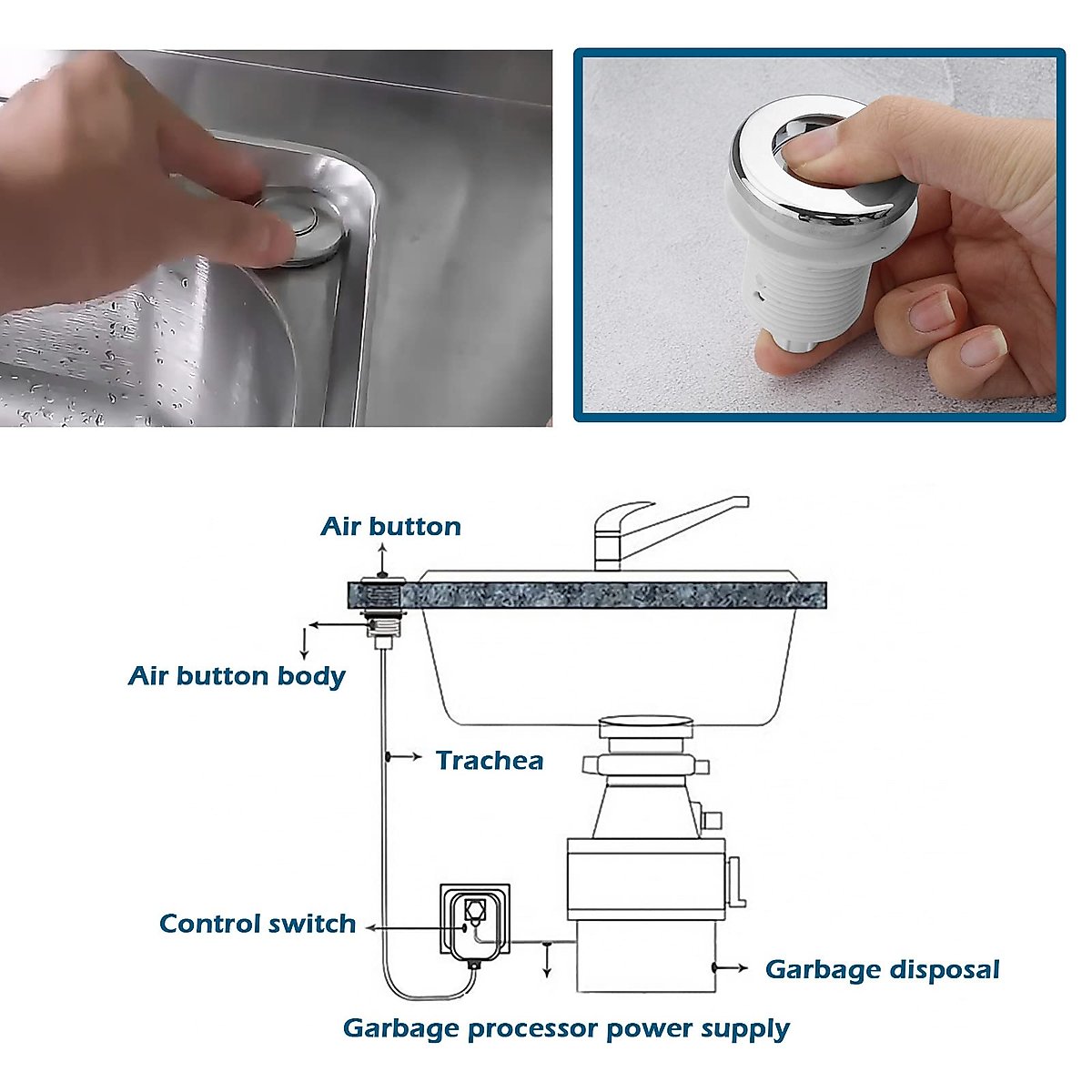 Air button

Air button body

Trachea

Control switch

Garbage disposal

Garbage processor power supply