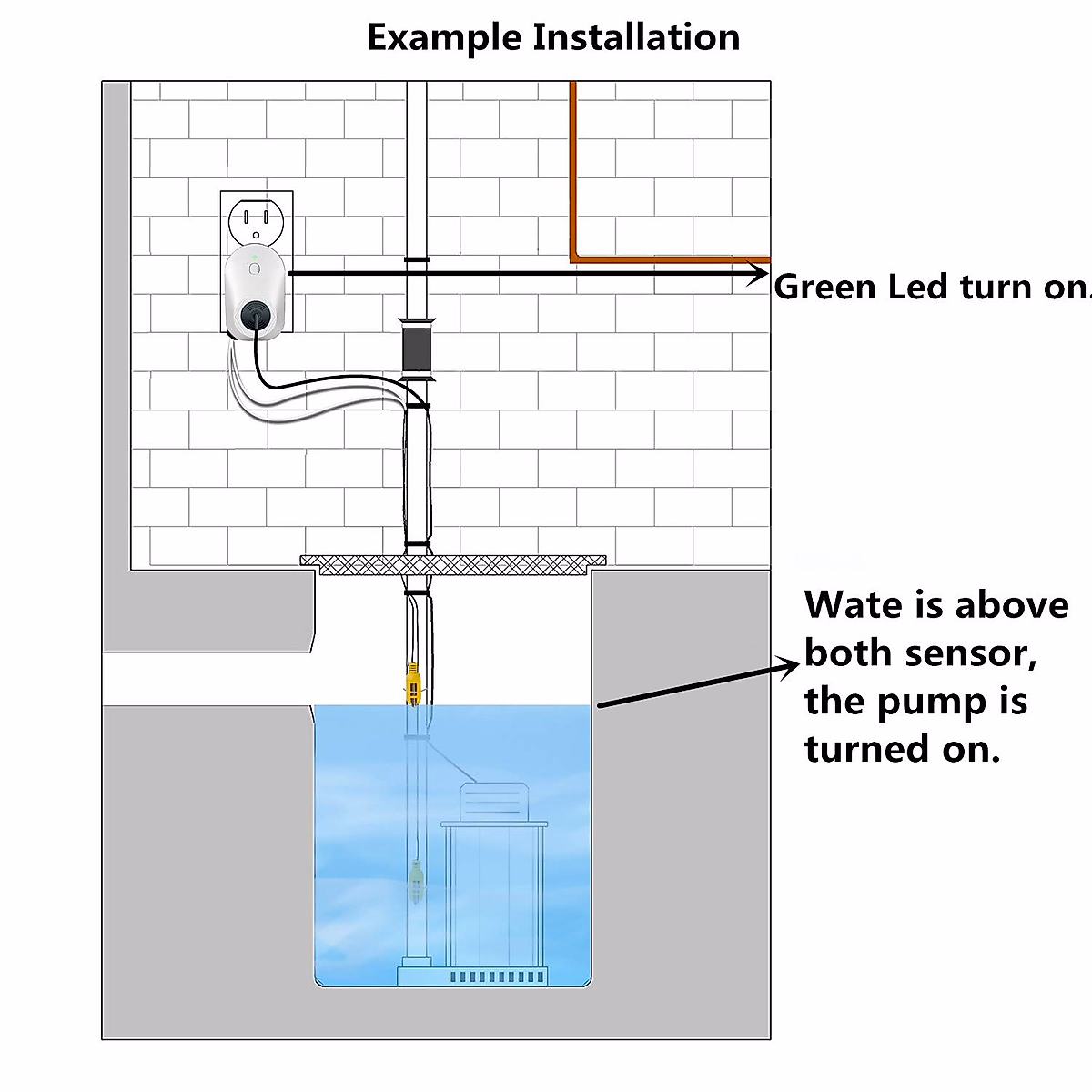 Example Installation

Green Led turn on.

Wate is above both sensor, the pump is turned on.