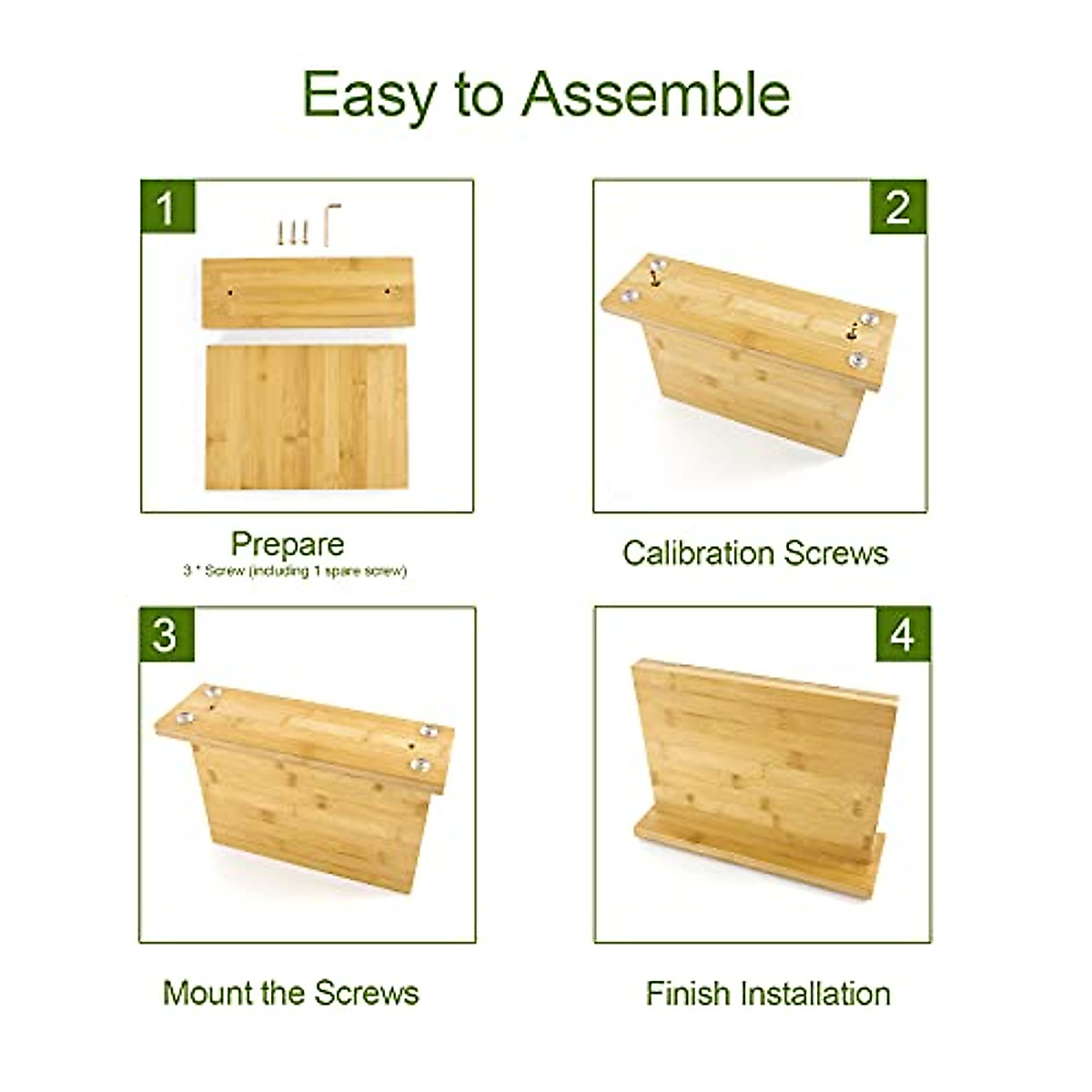 Easy to Assemble

1

Prepare
3 * Screw (including 1 spare screw)

2

Calibration Screws

3

Mount the Screws

4

Finish Installation