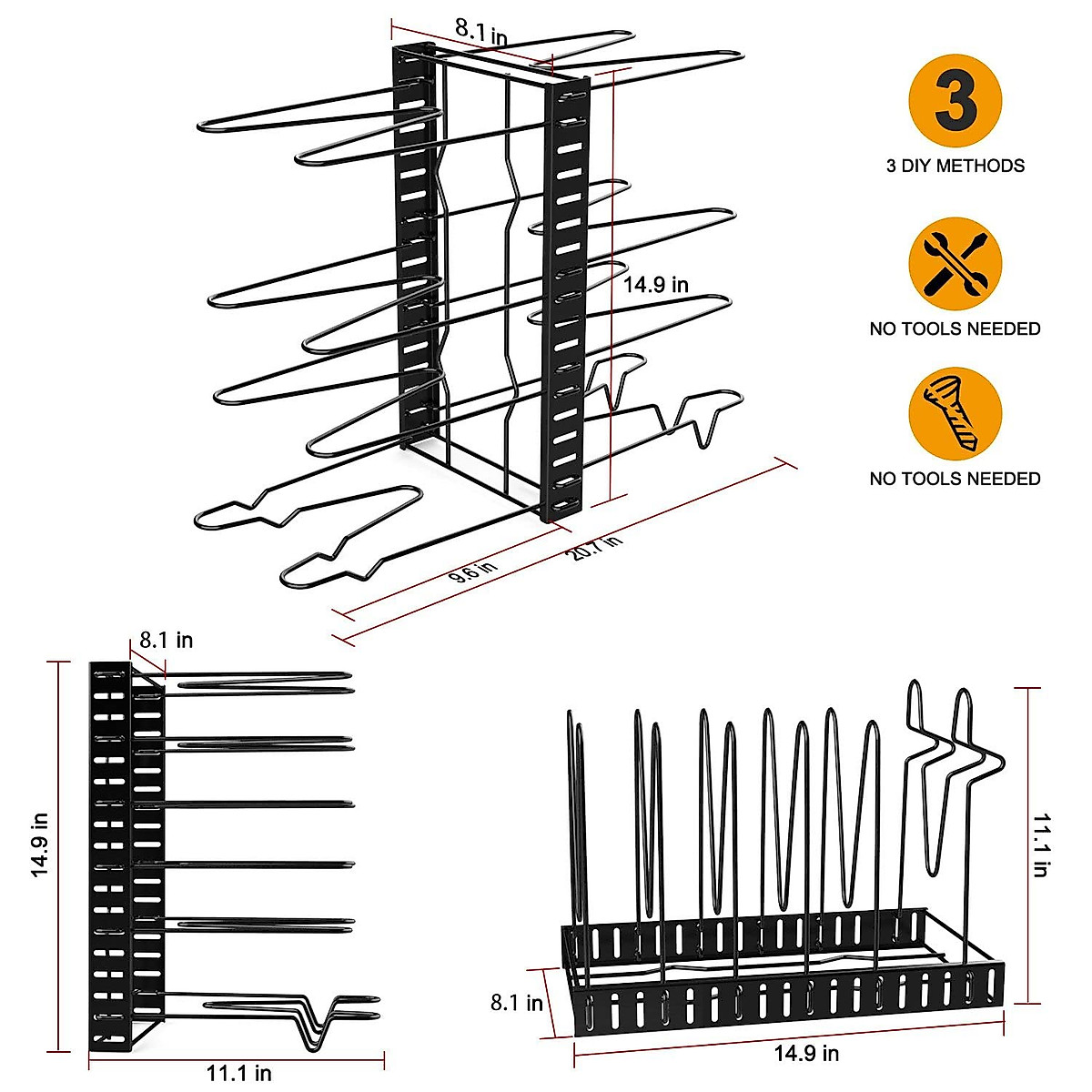 8.1 in

14.9 in

9.6 in

20.7 in

3

3 DIY METHODS

NO TOOLS NEEDED

NO TOOLS NEEDED

8.1 in

14.9 in

11.1 in

11.1 in

8.1 in

14.9 in