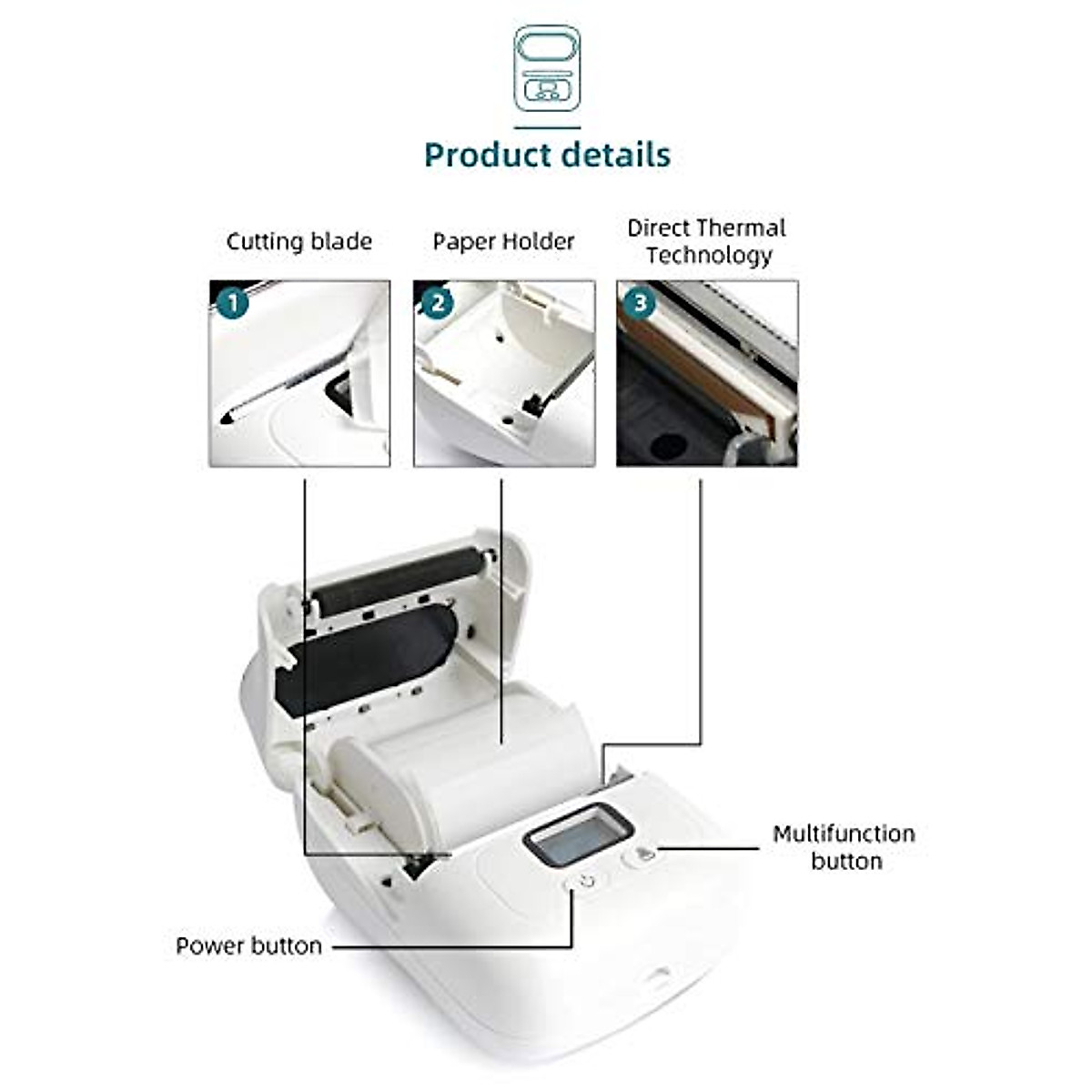 Product details

Cutting blade

Paper Holder

Direct Thermal Technology

1

2

3

Multifunction button

Power button