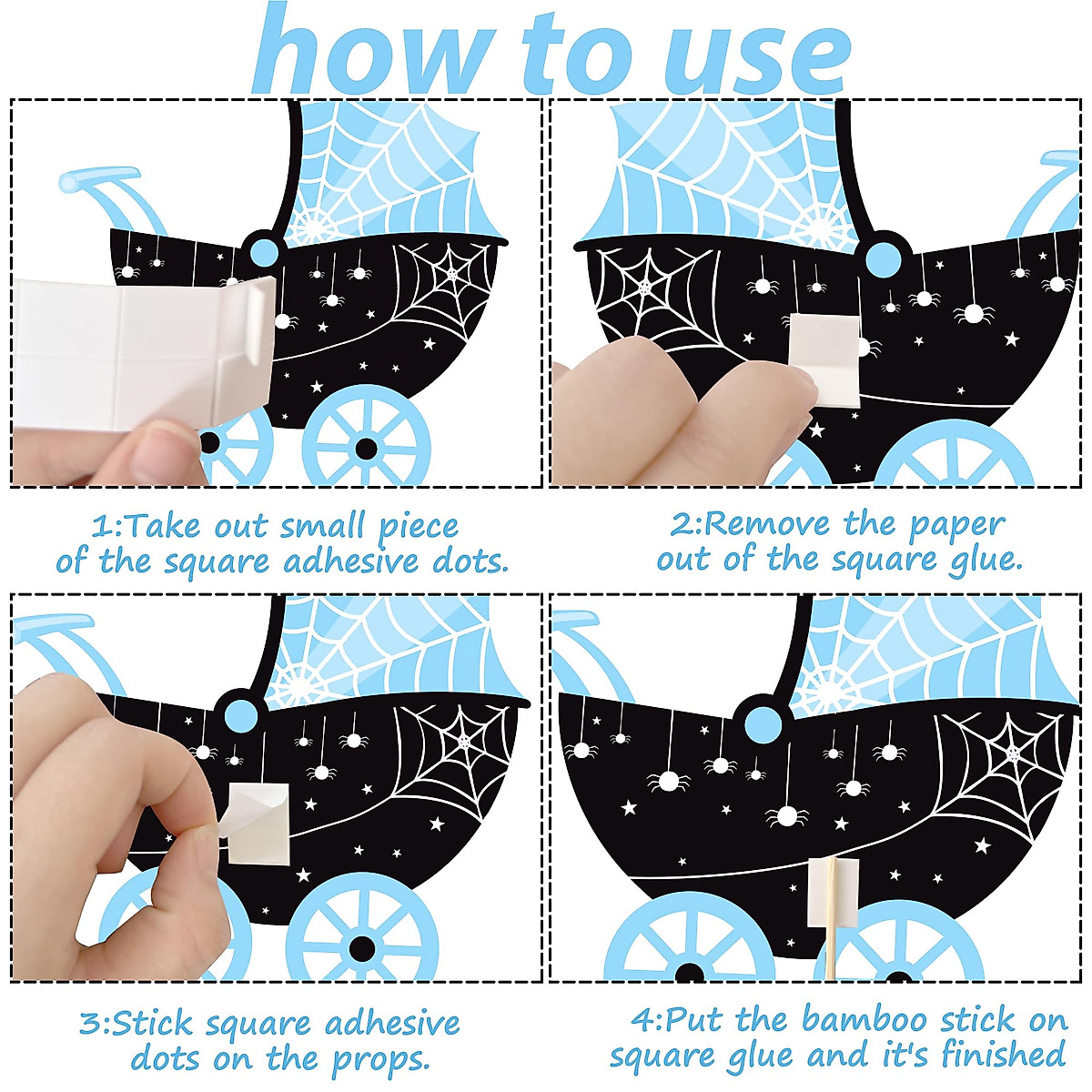 how to use

1:Take out small piece of the square adhesive dots.

2:Remove the paper out of the square glue.

3:Stick square adhesive dots on the props.

4:Put the bamboo stick on square glue and it's finished