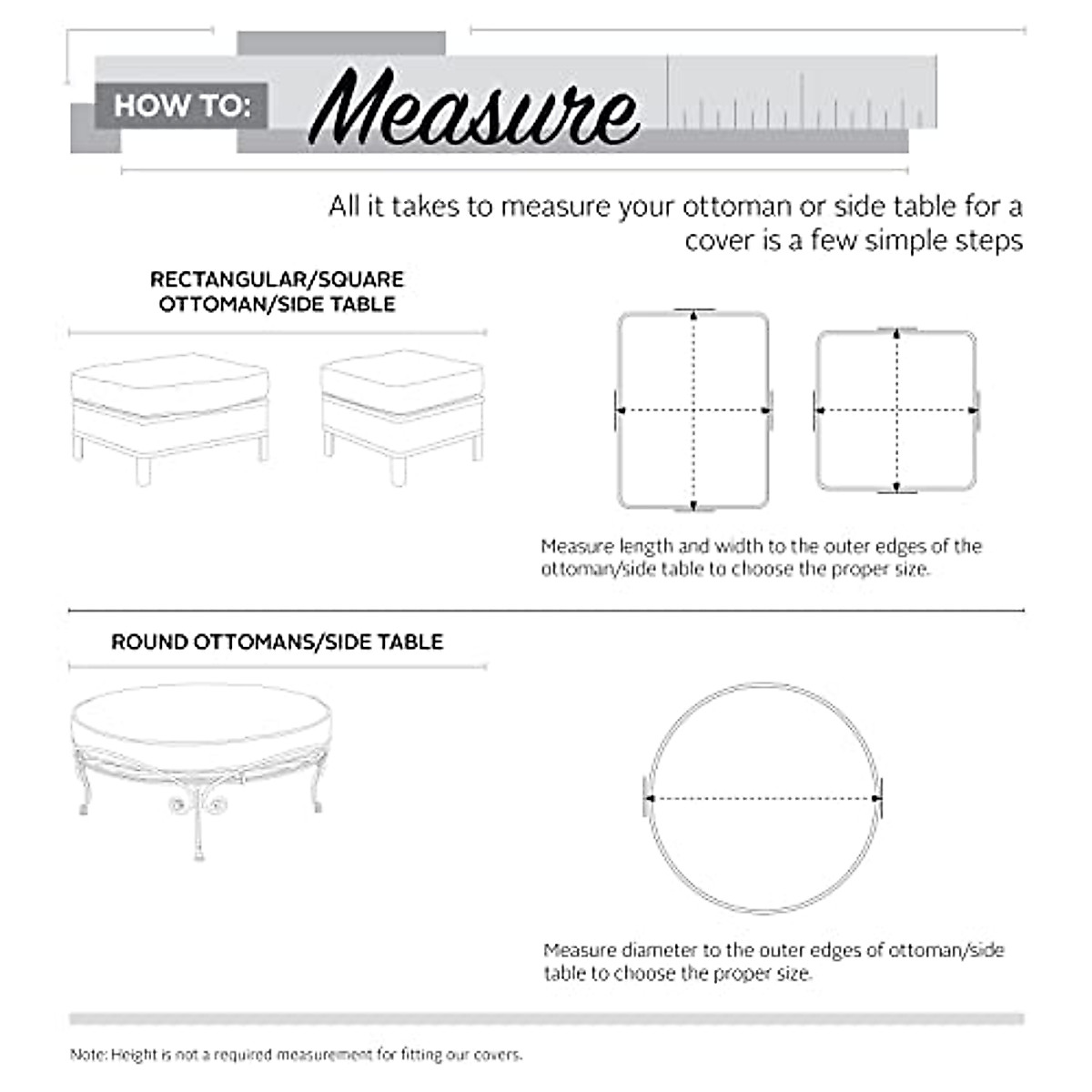 HOW TO: Measure

All it takes to measure your ottoman or side table for a cover is a few simple steps

RECTANGULAR/SQUARE OTTOMAN/SIDE TABLE

Measure length and width to the outer edges of the ottoman/side table to choose the proper size.

ROUND OTTOMANS/SIDE TABLE

Measure diameter to the outer edges of ottoman/side table to choose the proper size.

Note: Height is not a required measurement for fitting our covers.