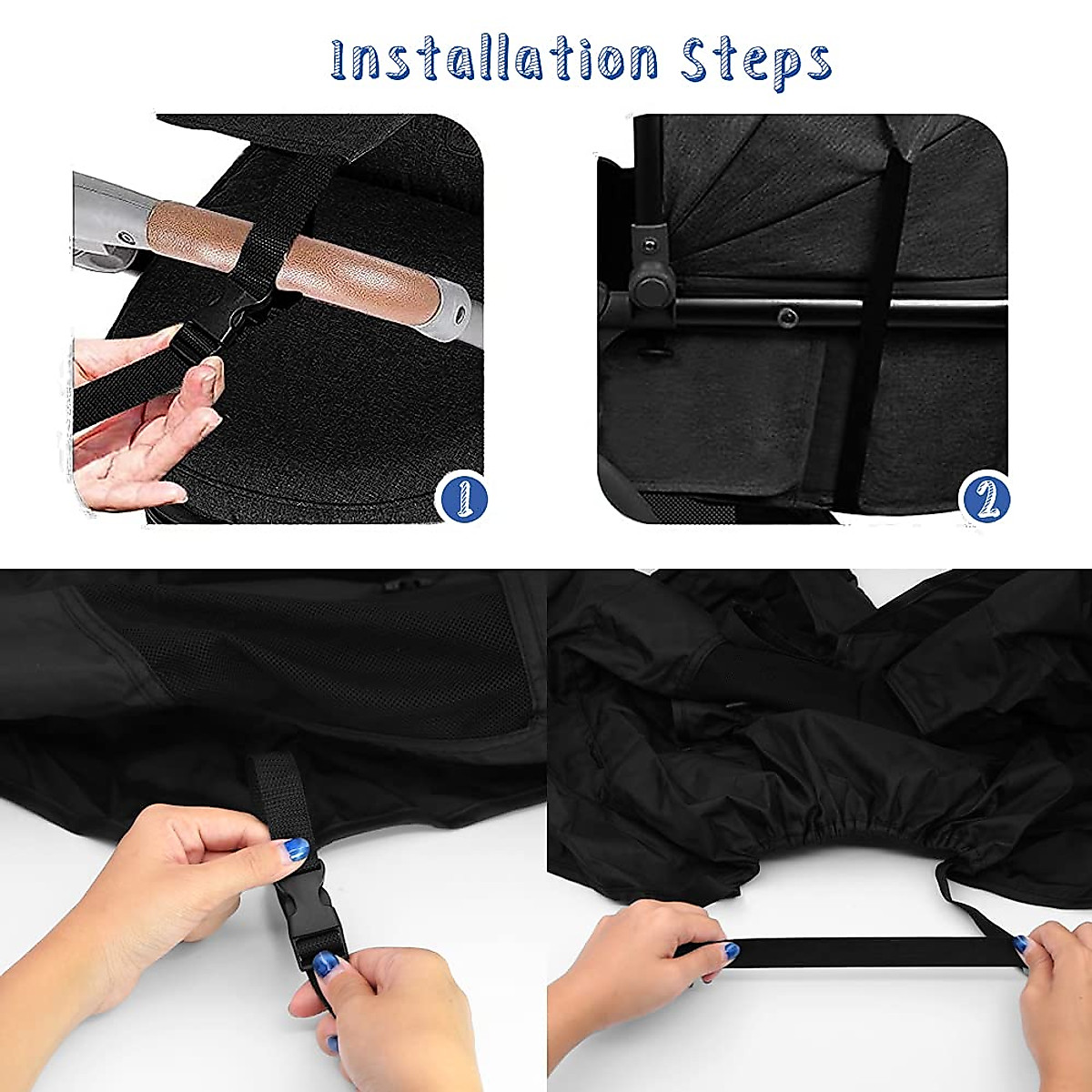 Installation Steps

1

2