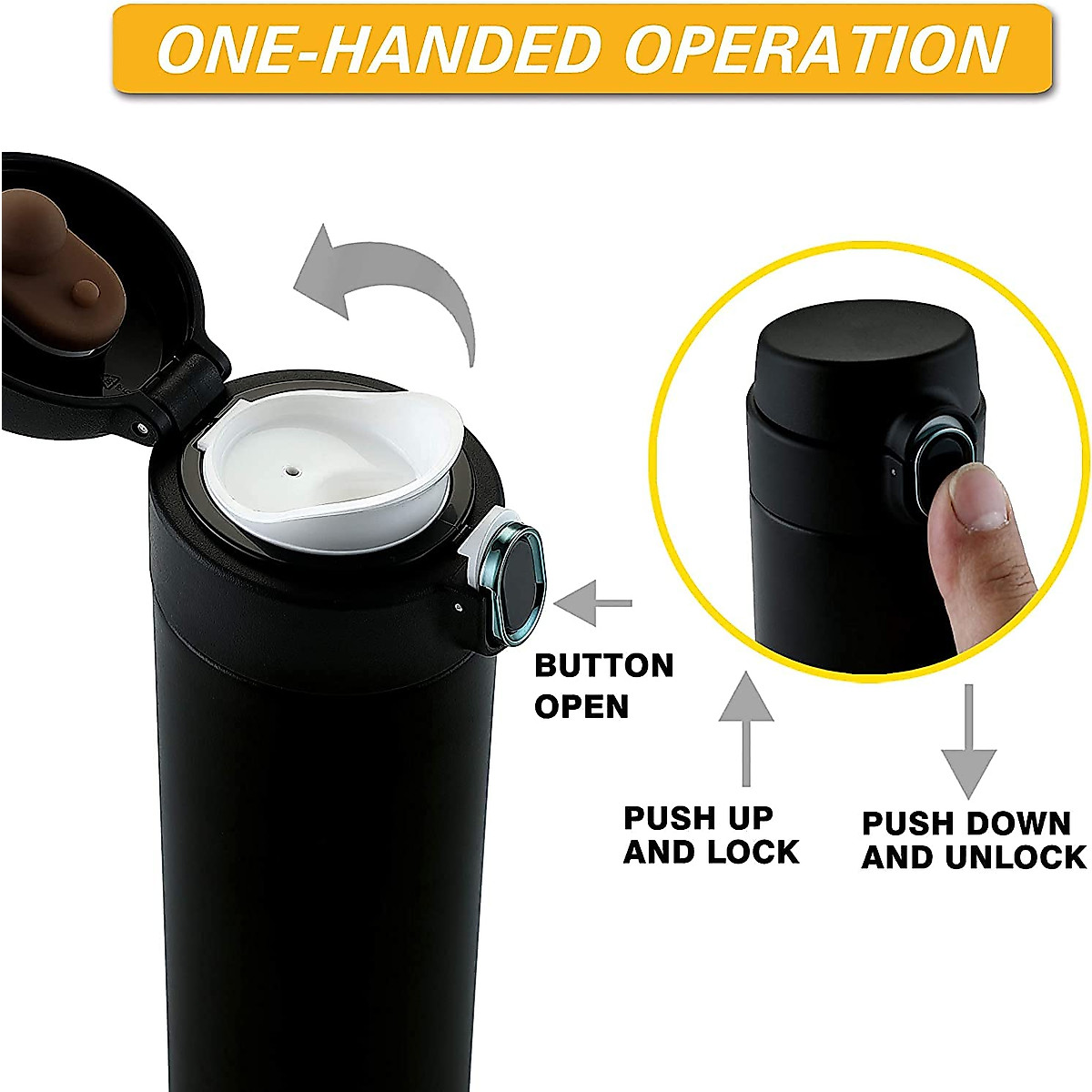 ONE-HANDED OPERATION

BUTTON OPEN

PUSH UP AND LOCK

PUSH DOWN AND UNLOCK