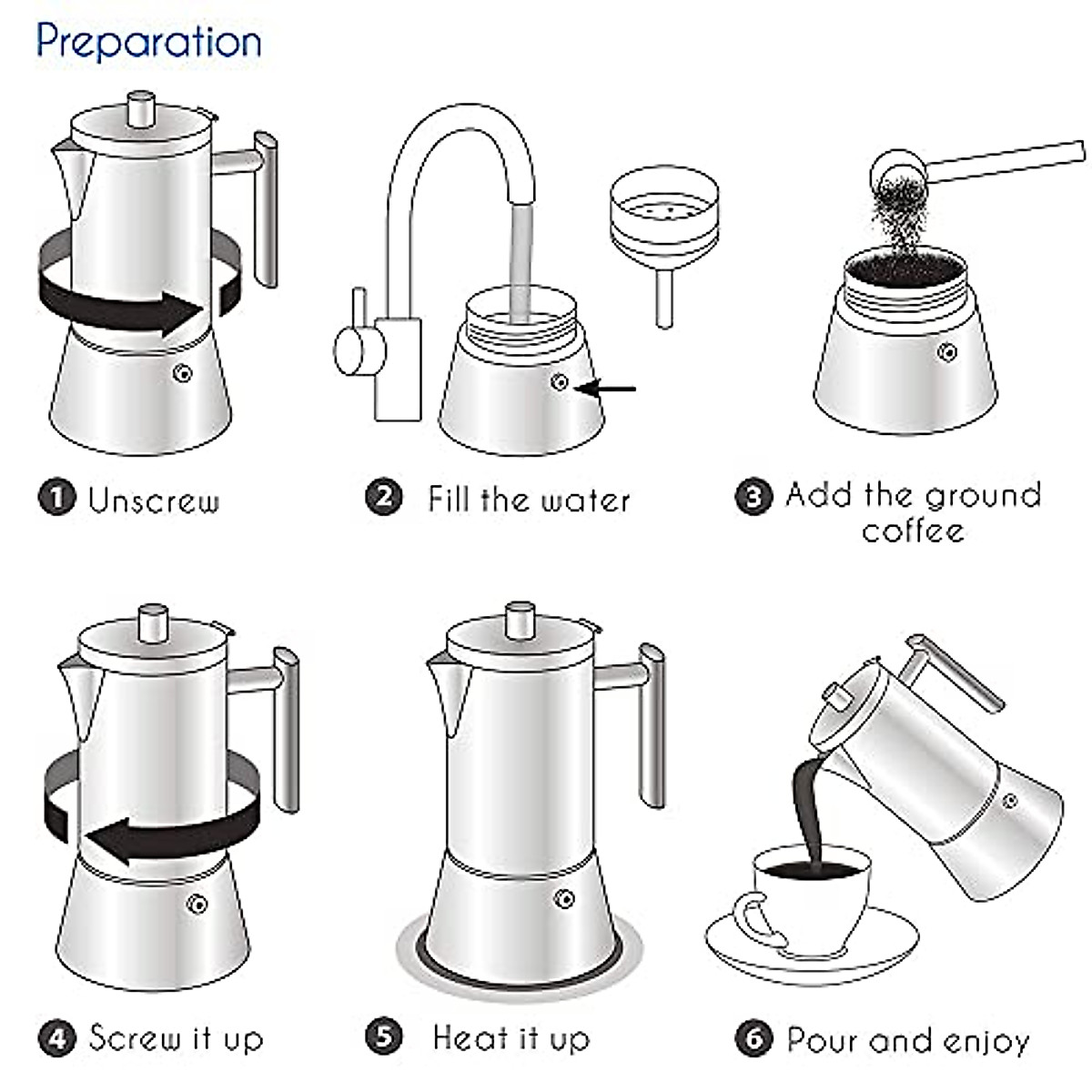 Preparation

1 Unscrew

2 Fill the water

3 Add the ground coffee

4 Screw it up

5 Heat it up

6 Pour and enjoy