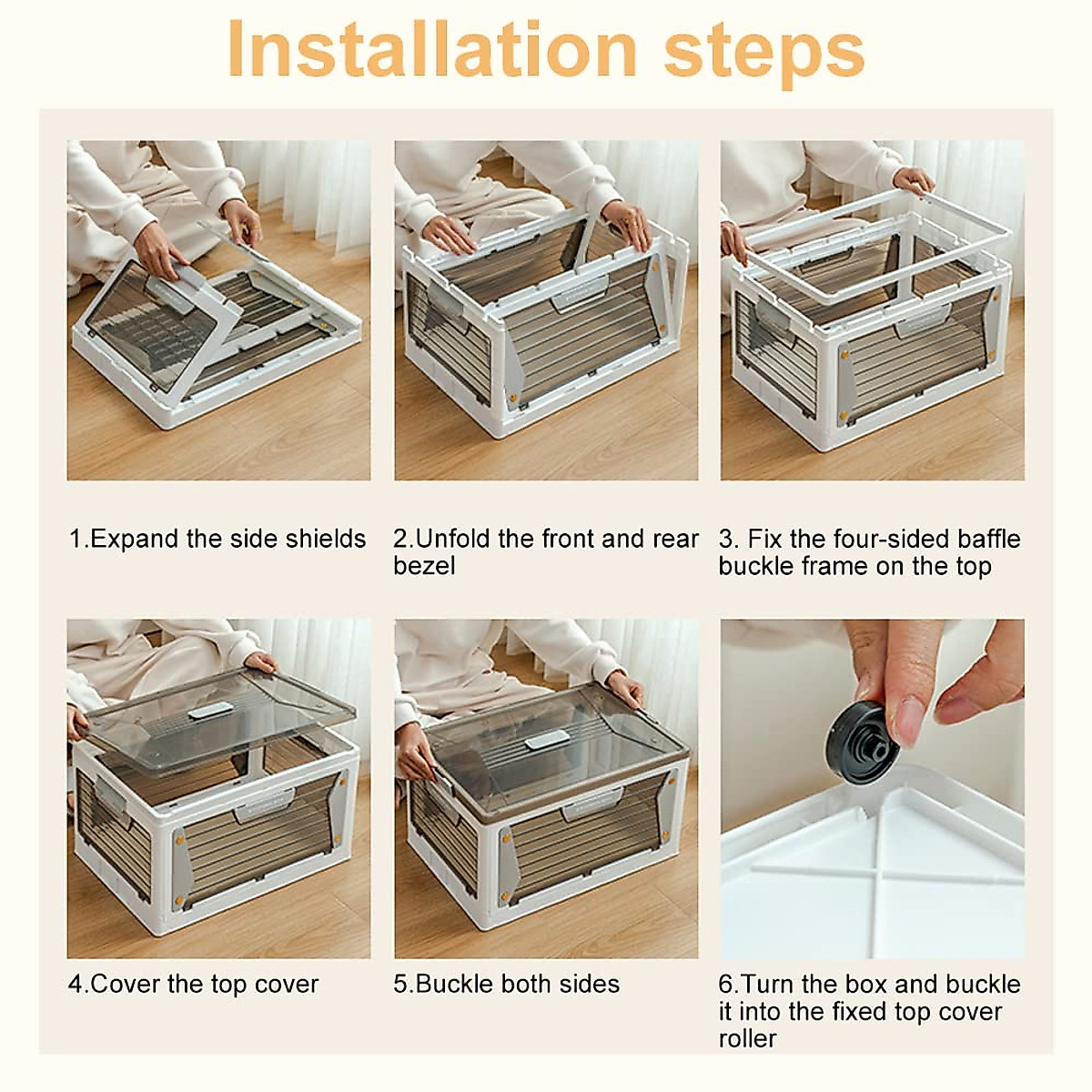 Installation steps

1.Expand the side shields

2.Unfold the front and rear bezel

3. Fix the four-sided baffle buckle frame on the top

4.Cover the top cover

5.Buckle both sides

6.Turn the box and buckle it into the fixed top cover roller