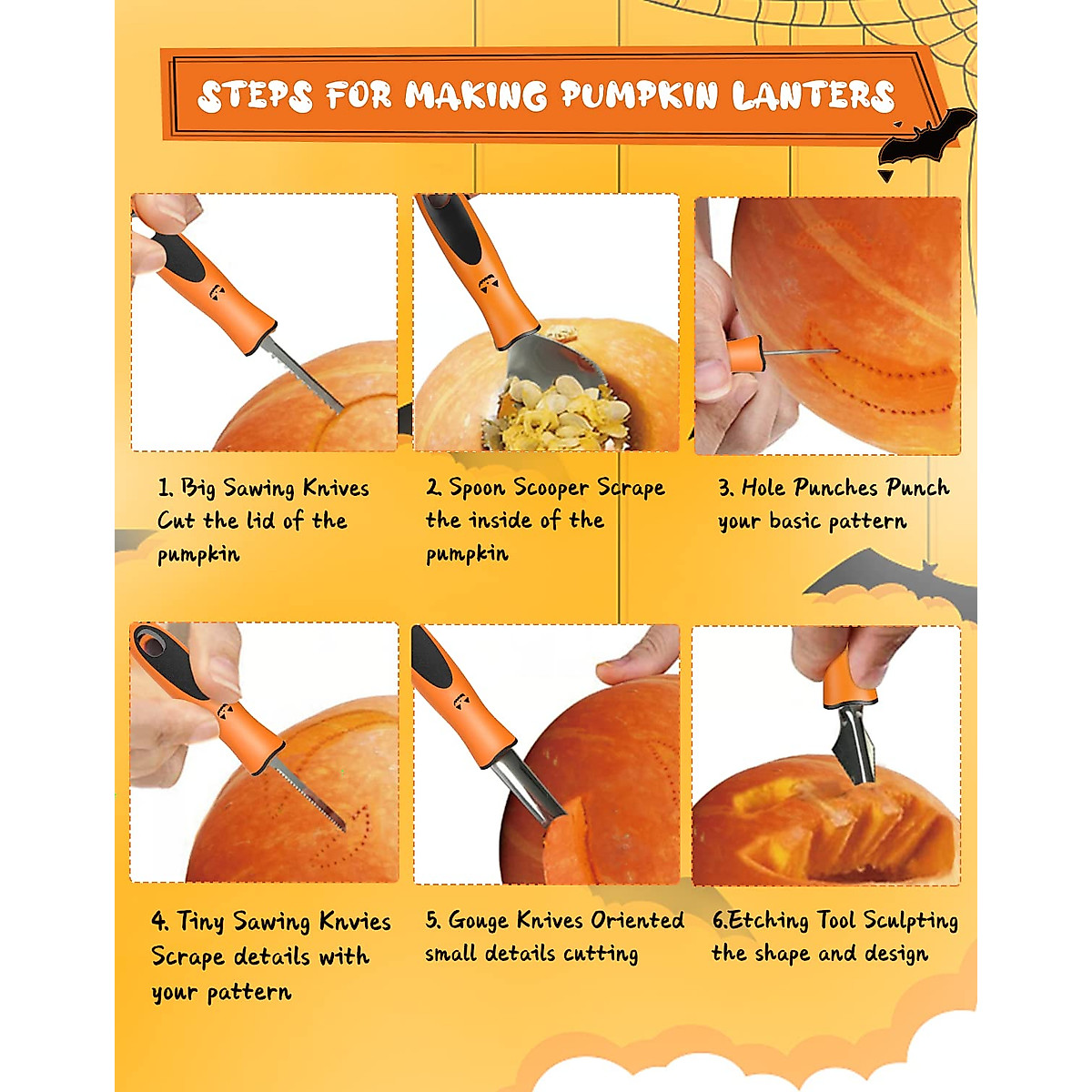 STEPS FOR MAKING PUMPKIN LANTERS

1. Big Sawing Knives Cut the lid of the pumpkin

2. Spoon Scooper Scrape the inside of the pumpkin

3. Hole Punches Punch your basic pattern

4. Tiny Sawing Knvies Scrape details with your pattern

5. Gouge Knives Oriented small details cutting

6.Etching Tool Sculpting the shape and design