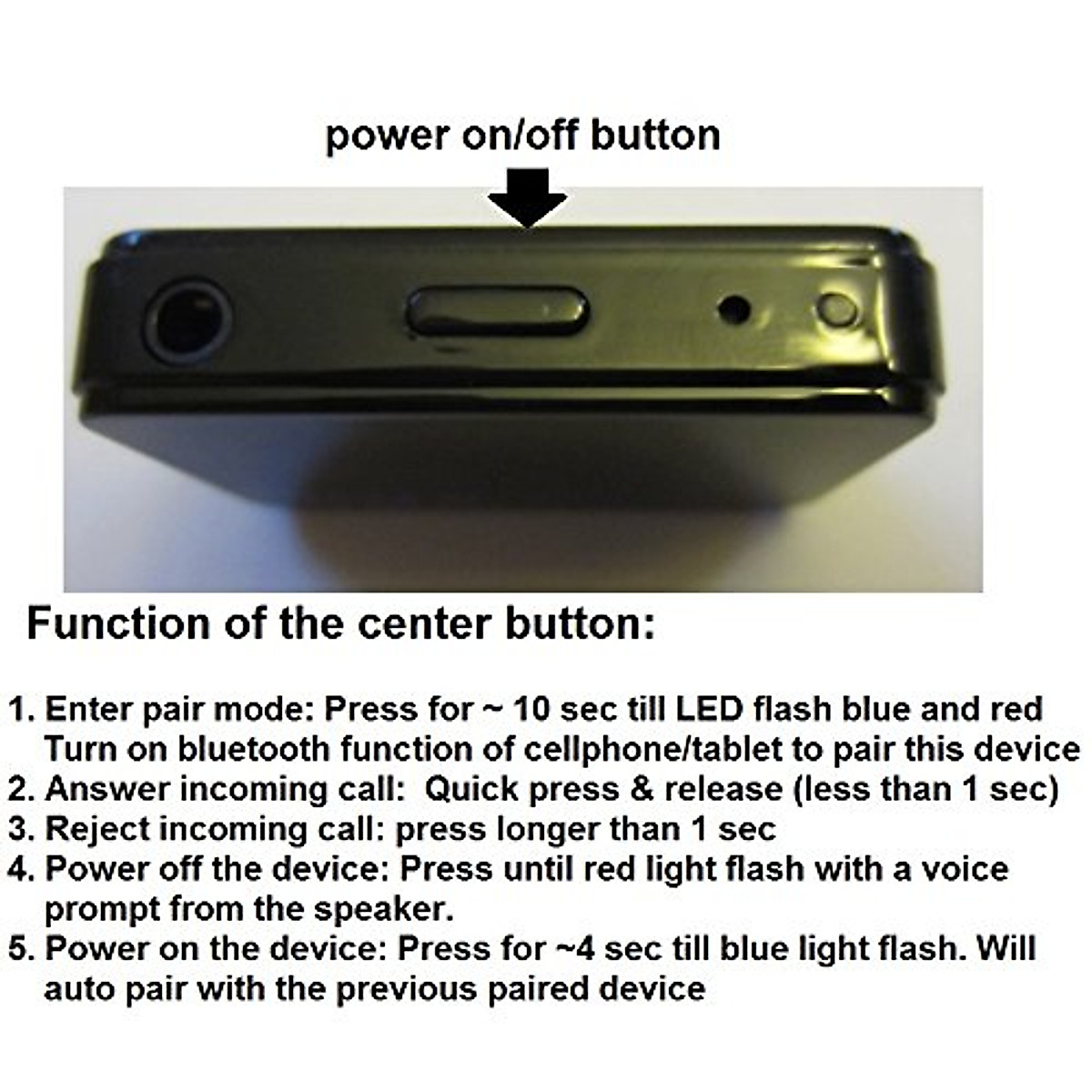 power on/off button

Function of the center button:

1. Enter pair mode: Press for ~ 10 sec till LED flash blue and red Turn on bluetooth function of cellphone/tablet to pair this device
2. Answer incoming call: Quick press & release (less than 1 sec)
3. Reject incoming call: press longer than 1 sec
4. Power off the device: Press until red light flash with a voice prompt from the speaker.
5. Power on the device: Press for ~4 sec till blue light flash. Will auto pair with the previous paired device