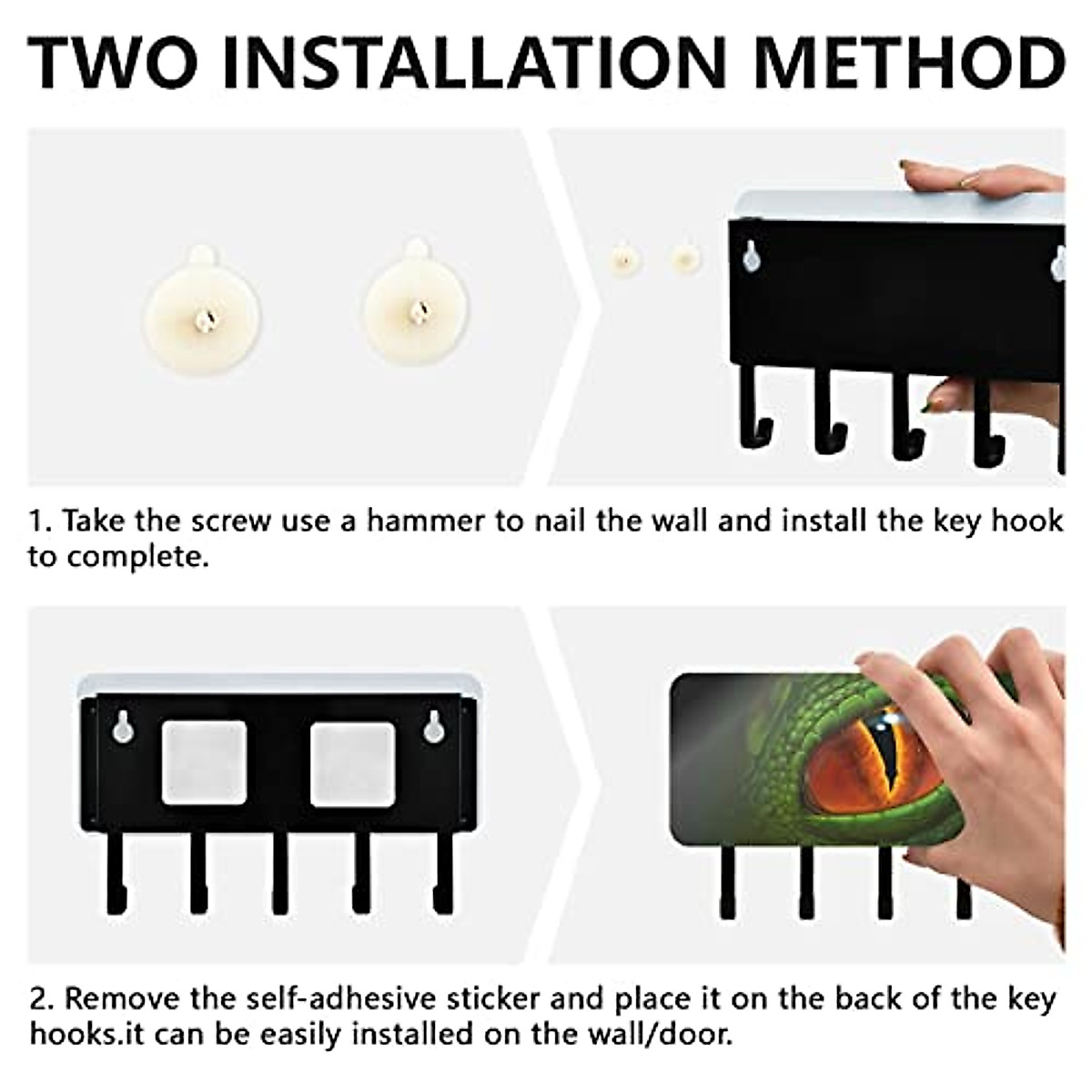 TWO INSTALLATION METHOD

1. Take the screw use a hammer to nail the wall and install the key hook to complete.

2. Remove the self-adhesive sticker and place it on the back of the key hooks.it can be easily installed on the wall/door.