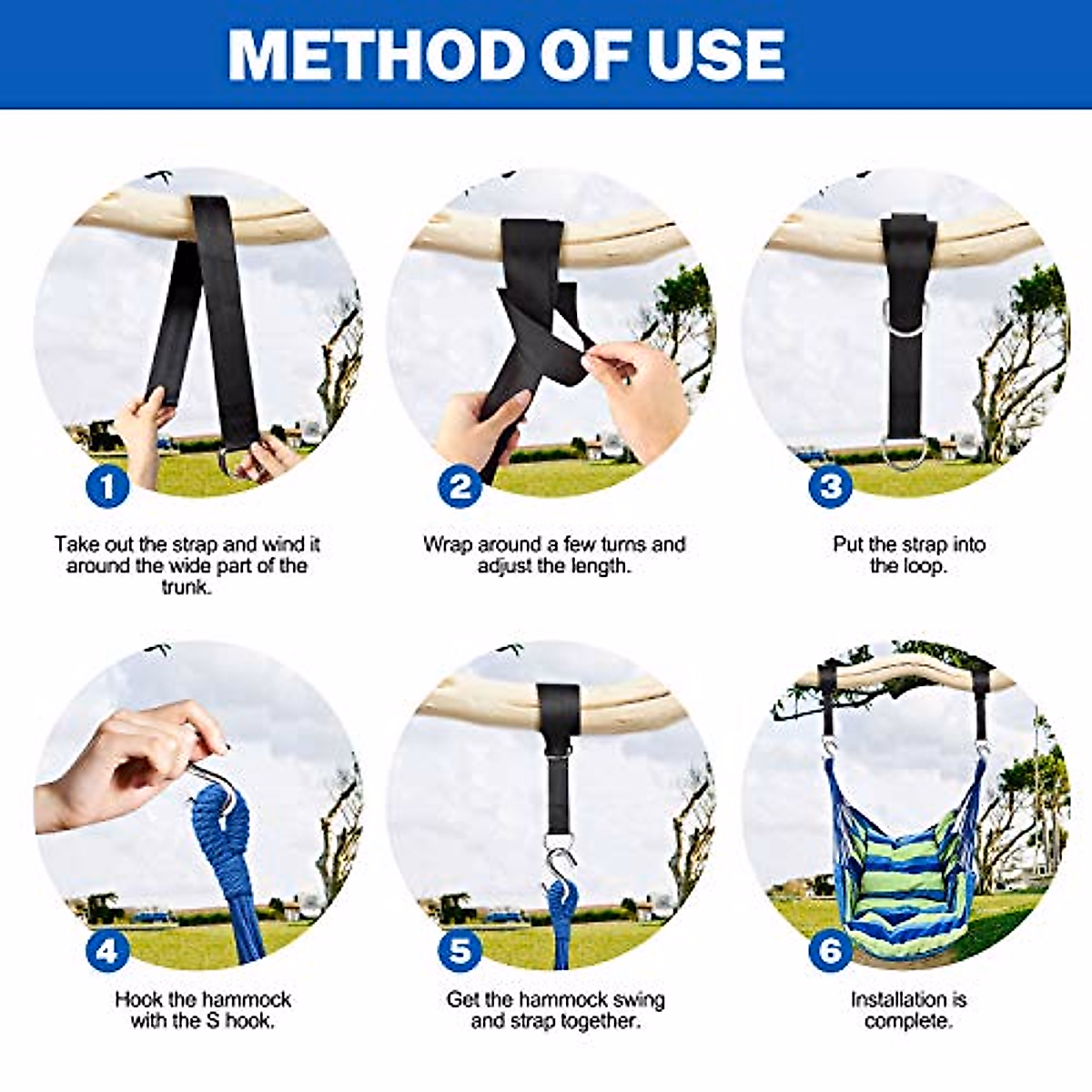 METHOD OF USE

1

Take out the strap and wind it around the wide part of the trunk.

2

Wrap around a few turns and adjust the length.

3

Put the strap into the loop.

4

Hook the hammock with the S hook.

5

Get the hammock swing and strap together.

6

Installation is complete.