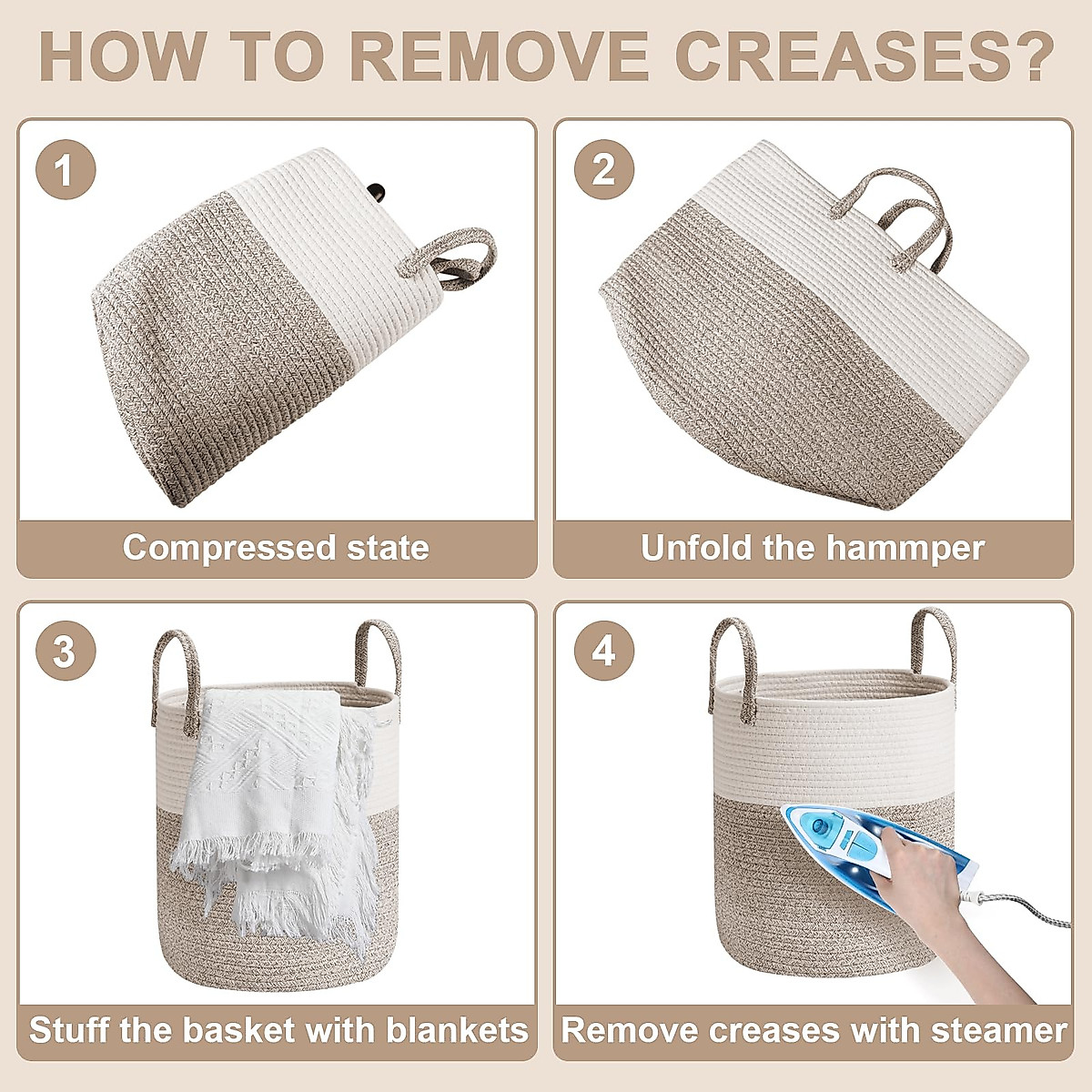 HOW TO REMOVE CREASES?

1

Compressed state

2

Unfold the hammper

3

Stuff the basket with blankets

4

Remove creases with steamer