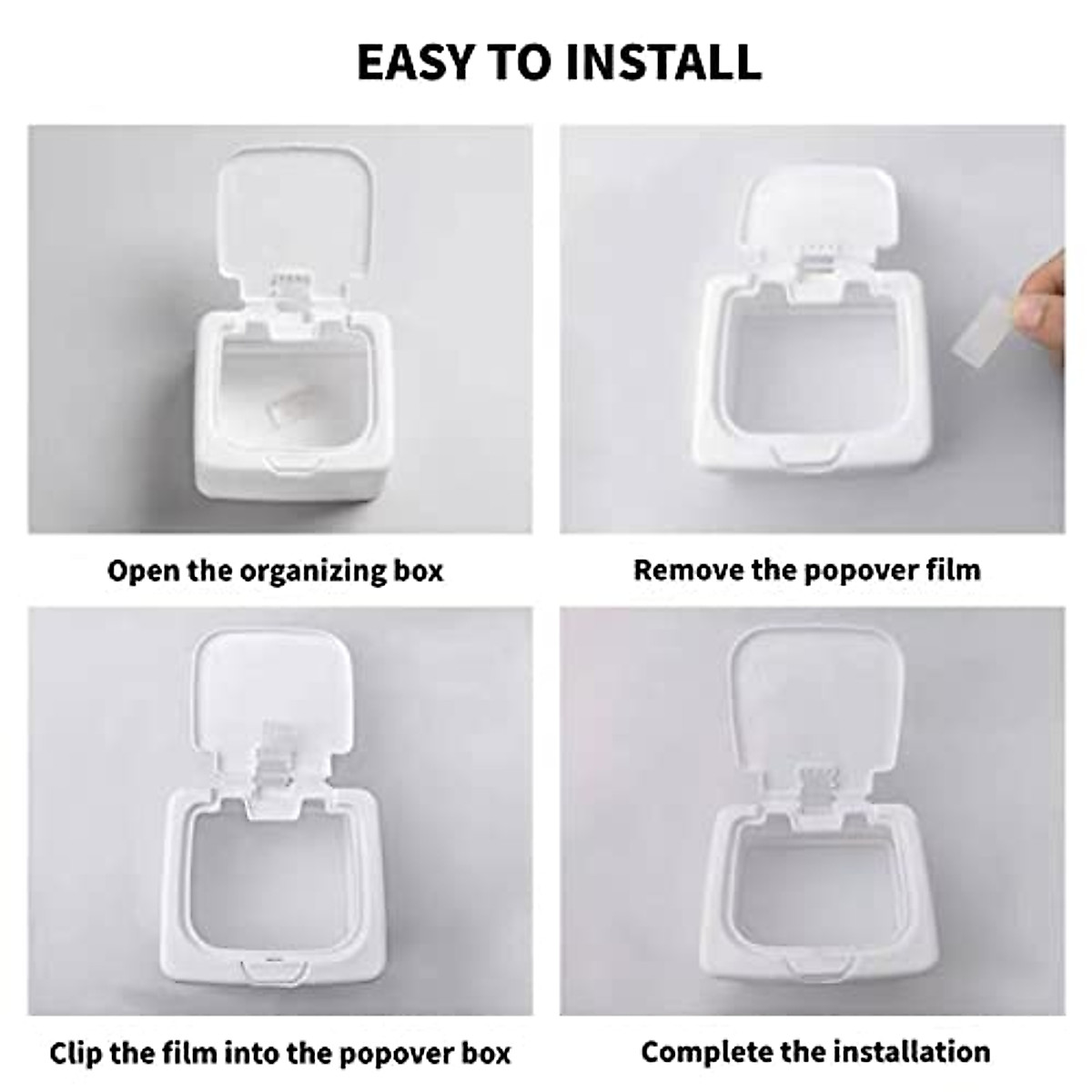 EASY TO INSTALL

Open the organizing box

Remove the popover film

Clip the film into the popover box

Complete the installation