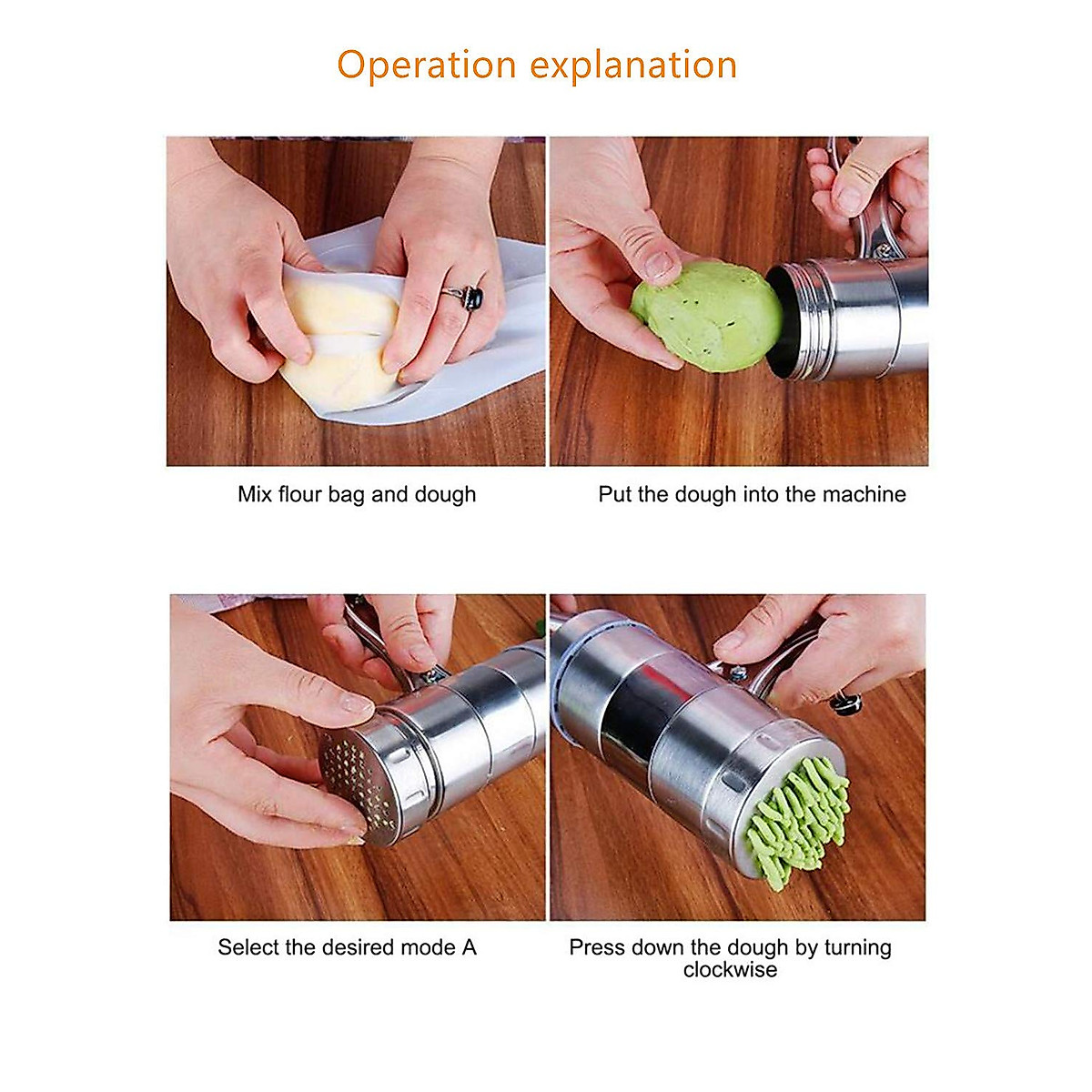 Operation explanation

Mix flour bag and dough

Put the dough into the machine

Select the desired mode A

Press down the dough by turning clockwise