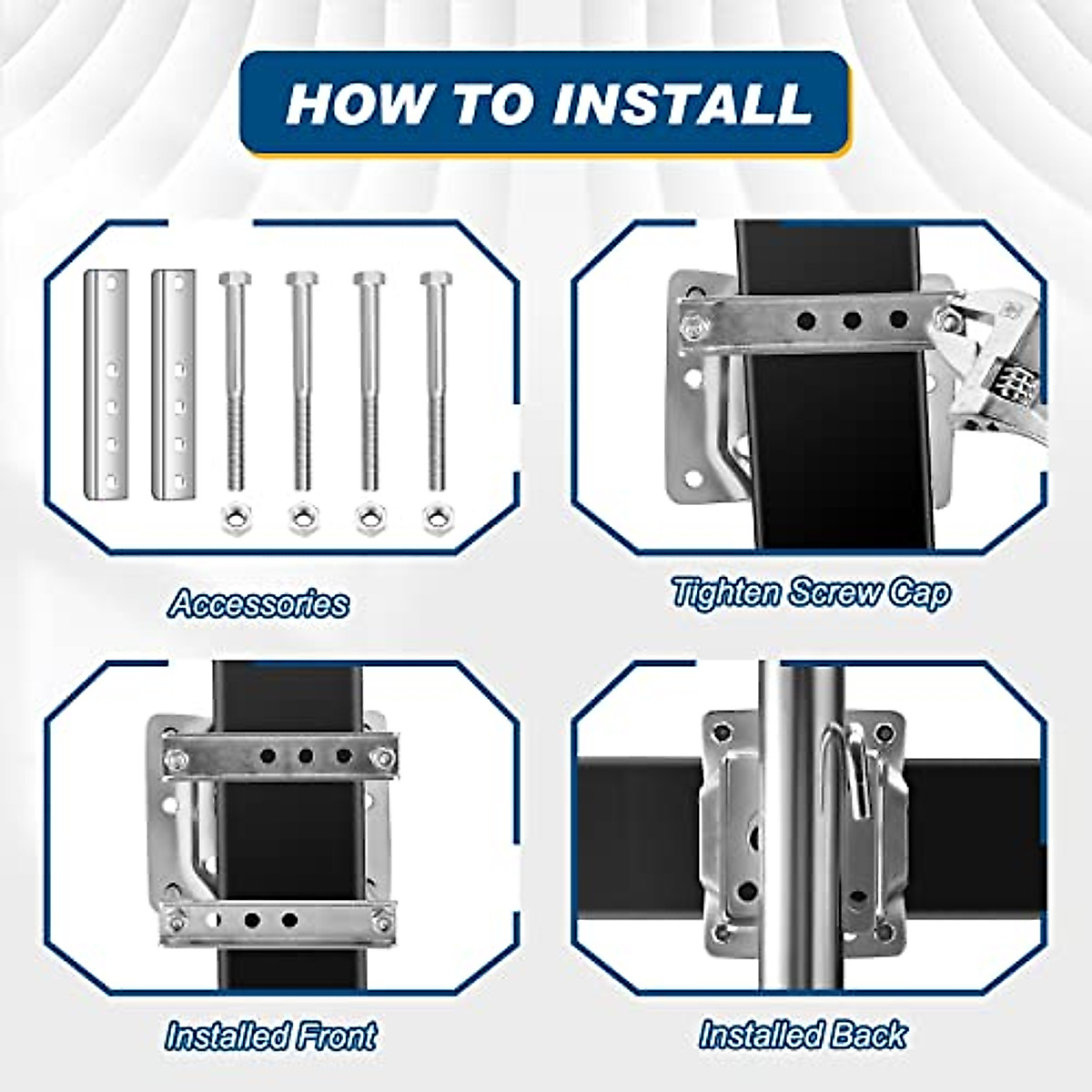 HOW TO INSTALL

Accessories

Tighten Screw Cap

Installed Front

Installed Back