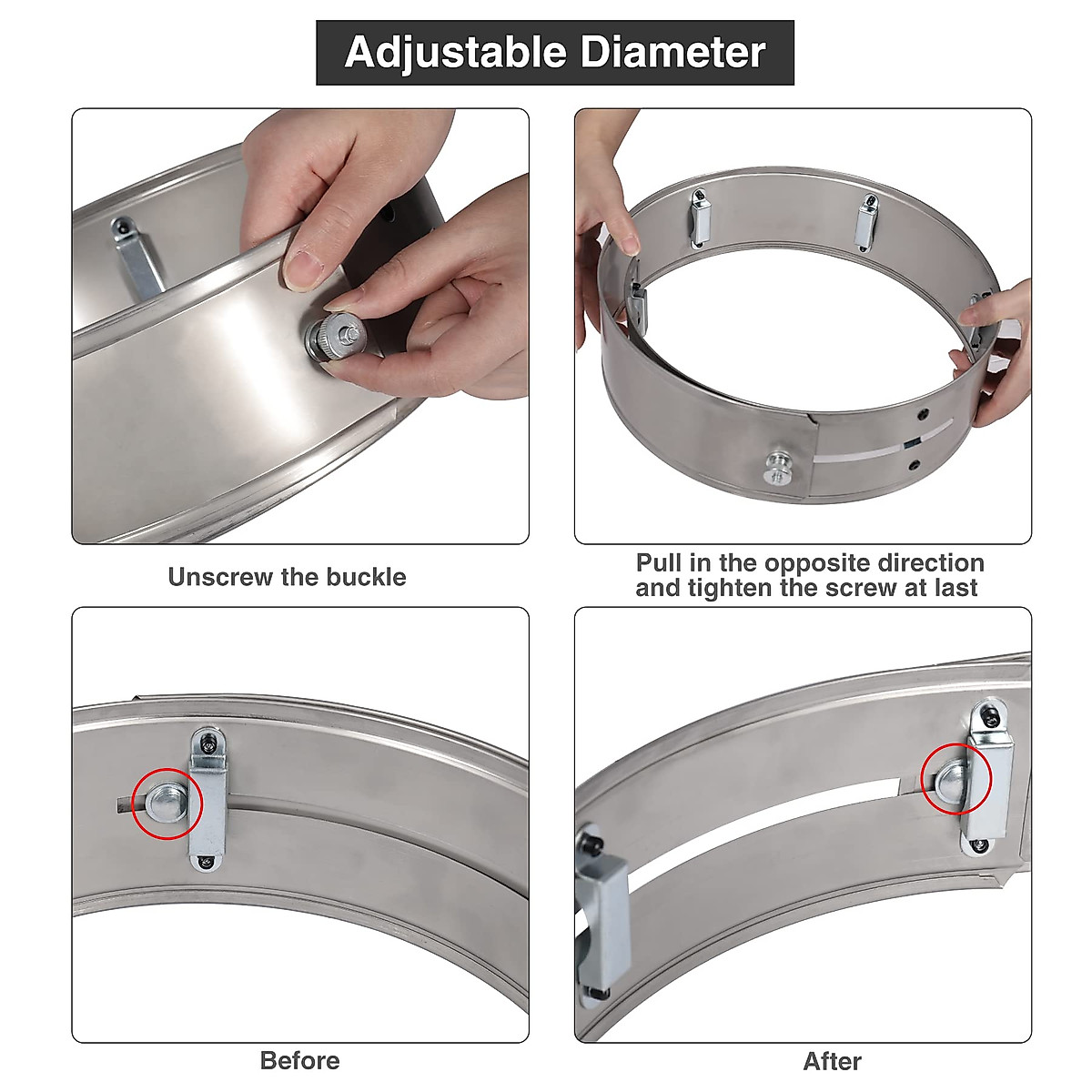 Adjustable Diameter

Unscrew the buckle

Pull in the opposite direction and tighten the screw at last

Before

After