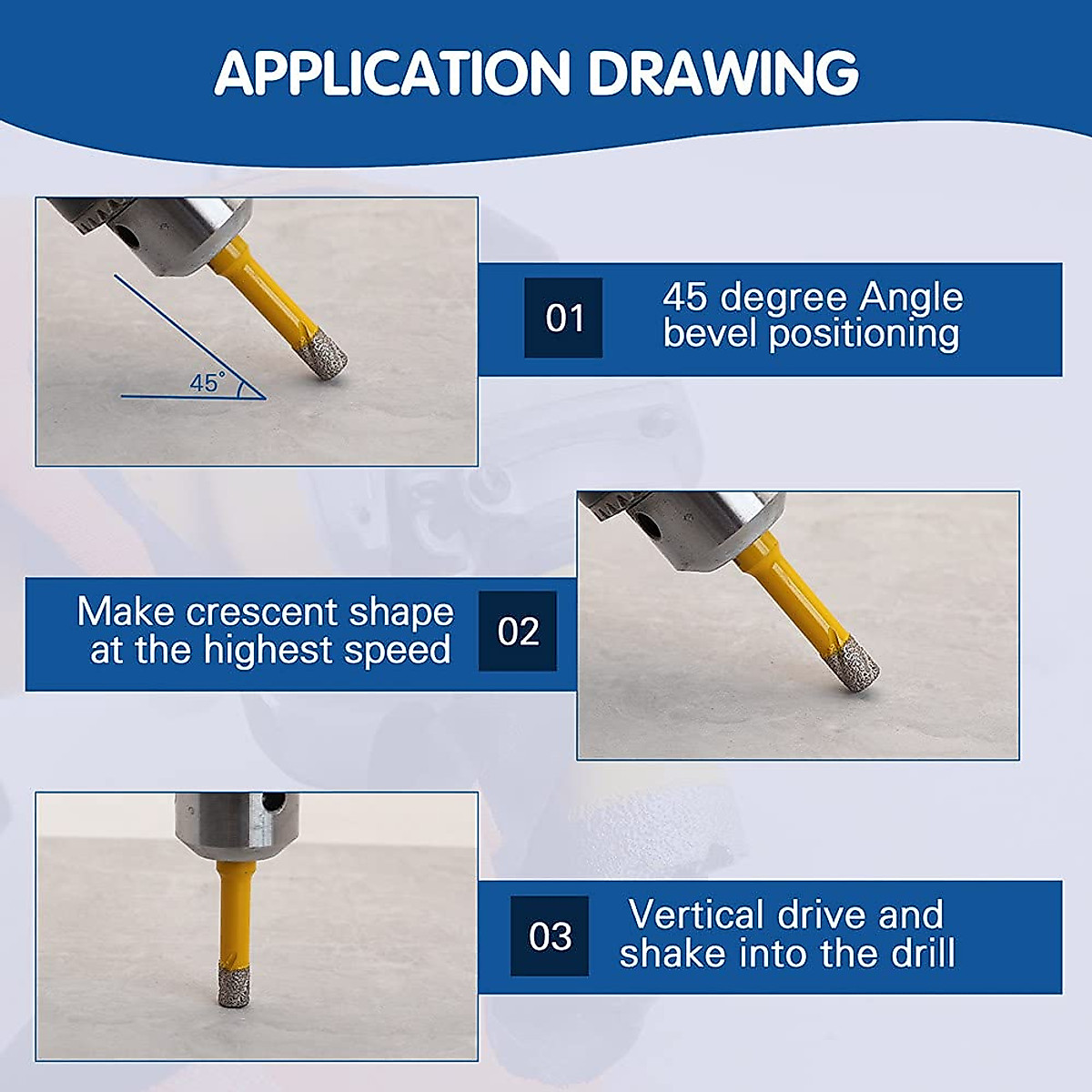 APPLICATION DRAWING

45°

01 45 degree Angle bevel positioning

Make crescent shape at the highest speed 02

03 Vertical drive and shake into the drill