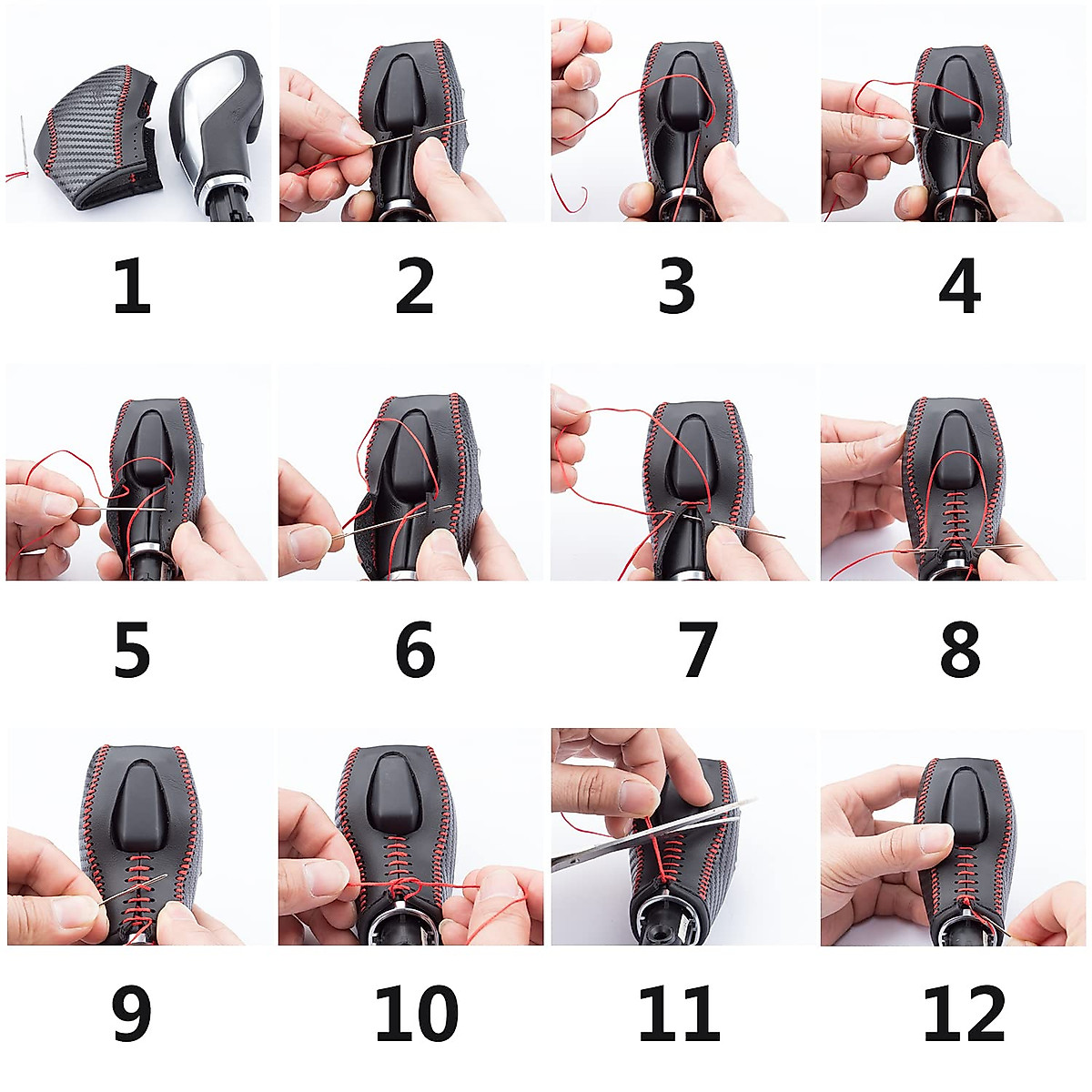 1 2 3 4

5 6 7 8

9 10 11 12