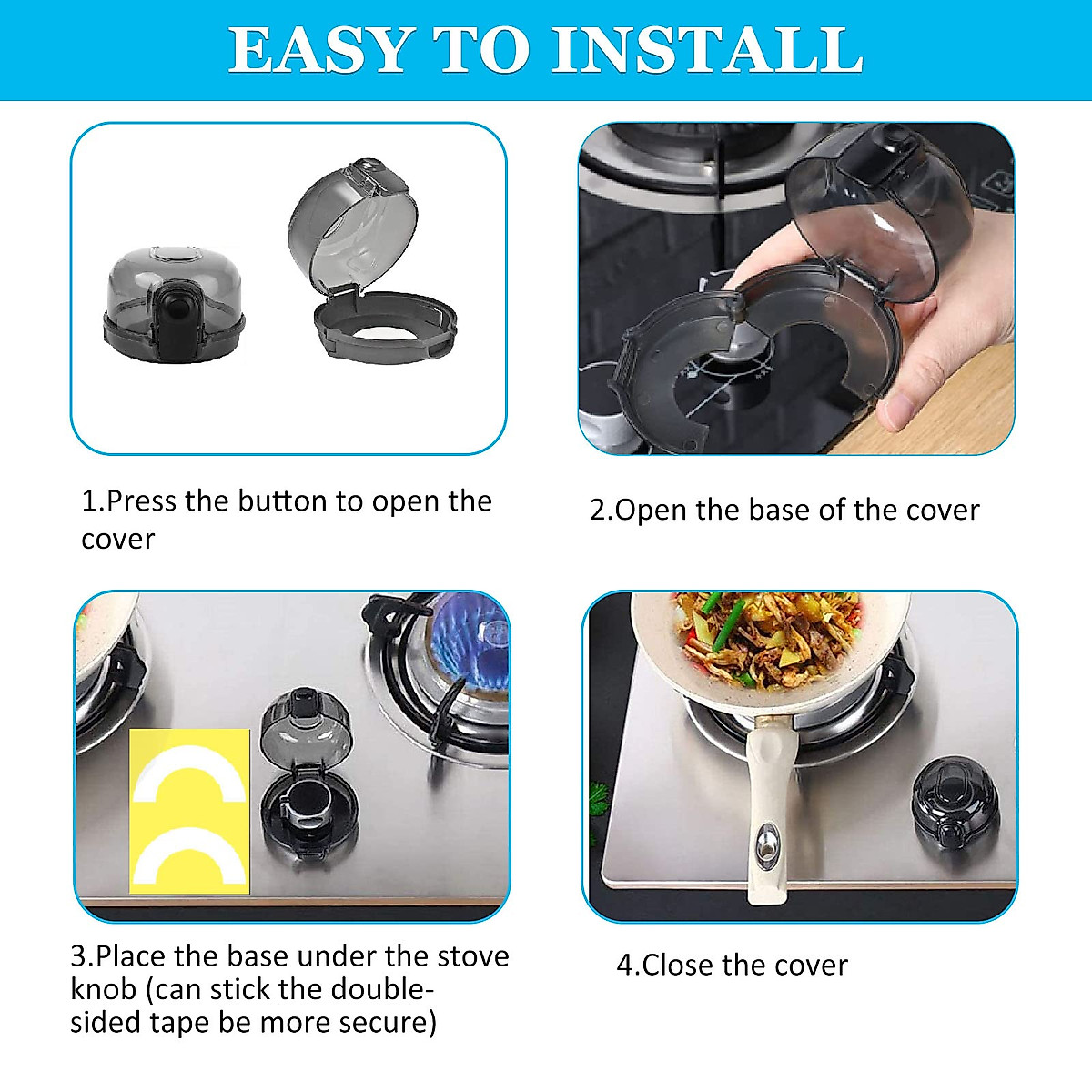 EASY TO INSTALL

1.Press the button to open the cover

2.Open the base of the cover

3.Place the base under the stove knob (can stick the double-sided tape be more secure)

4.Close the cover