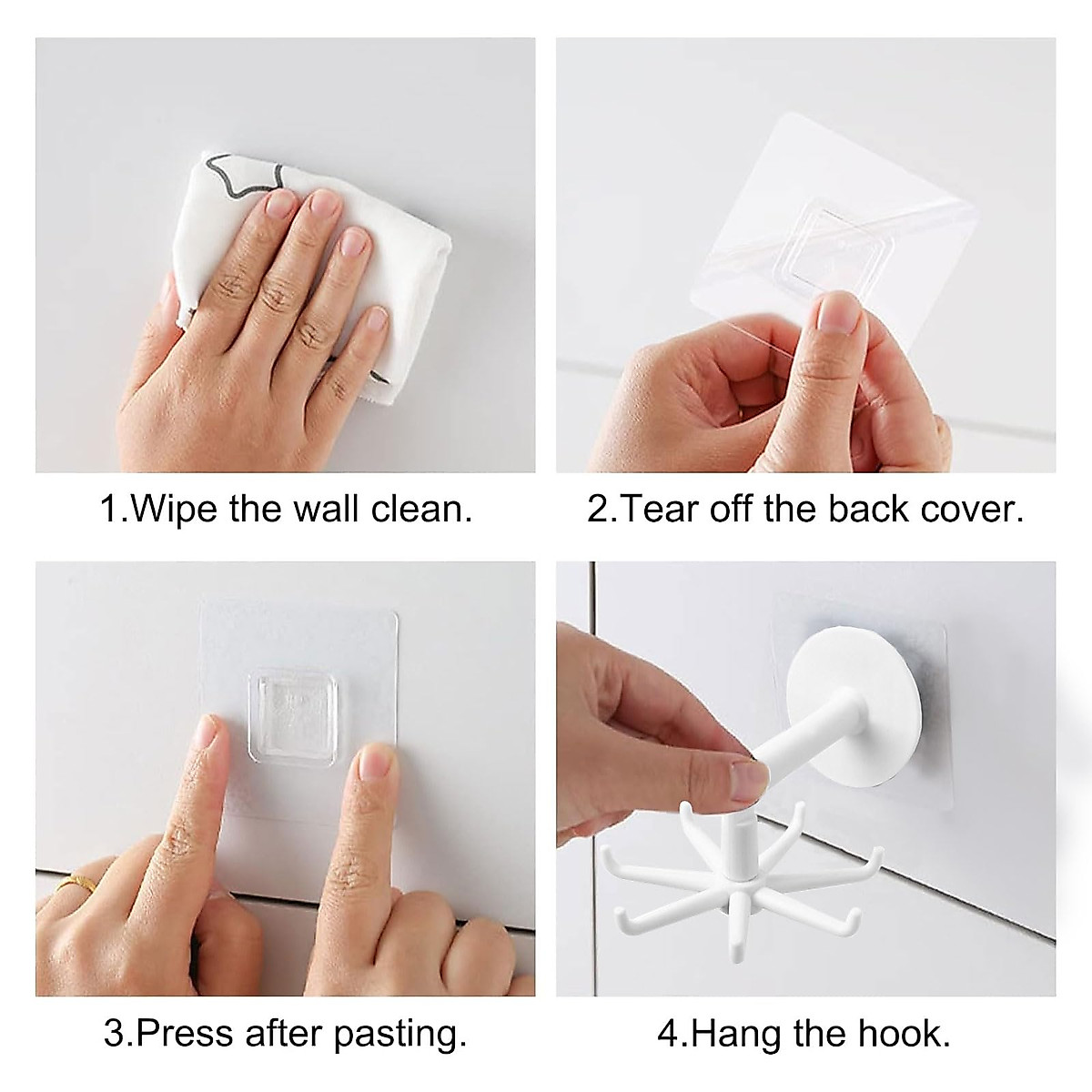 1.Wipe the wall clean.

2.Tear off the back cover.

3.Press after pasting.

4.Hang the hook.