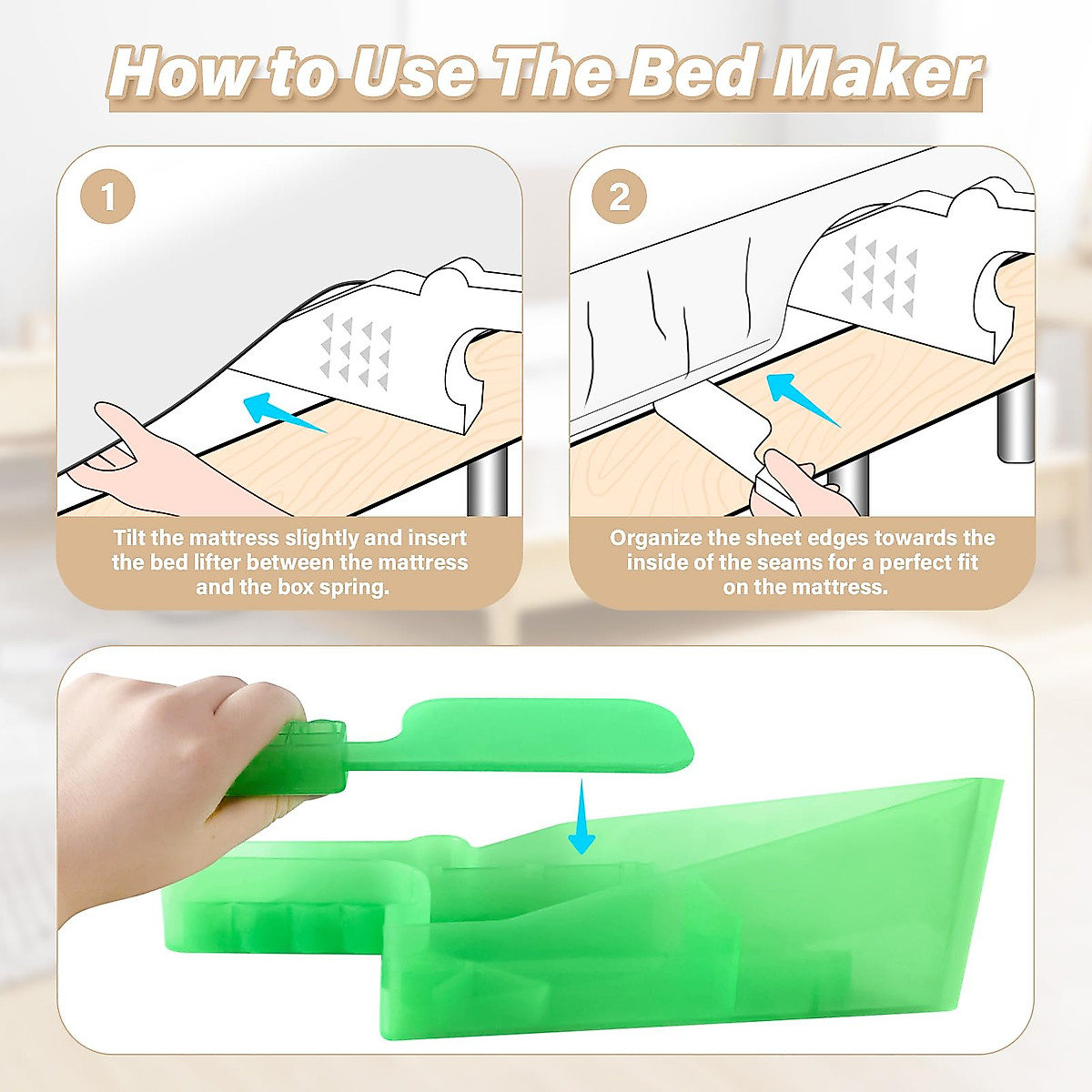 How to Use The Bed Maker

1

Tilt the mattress slightly and insert the bed lifter between the mattress and the box spring.

2

Organize the sheet edges towards the inside of the seams for a perfect fit on the mattress.