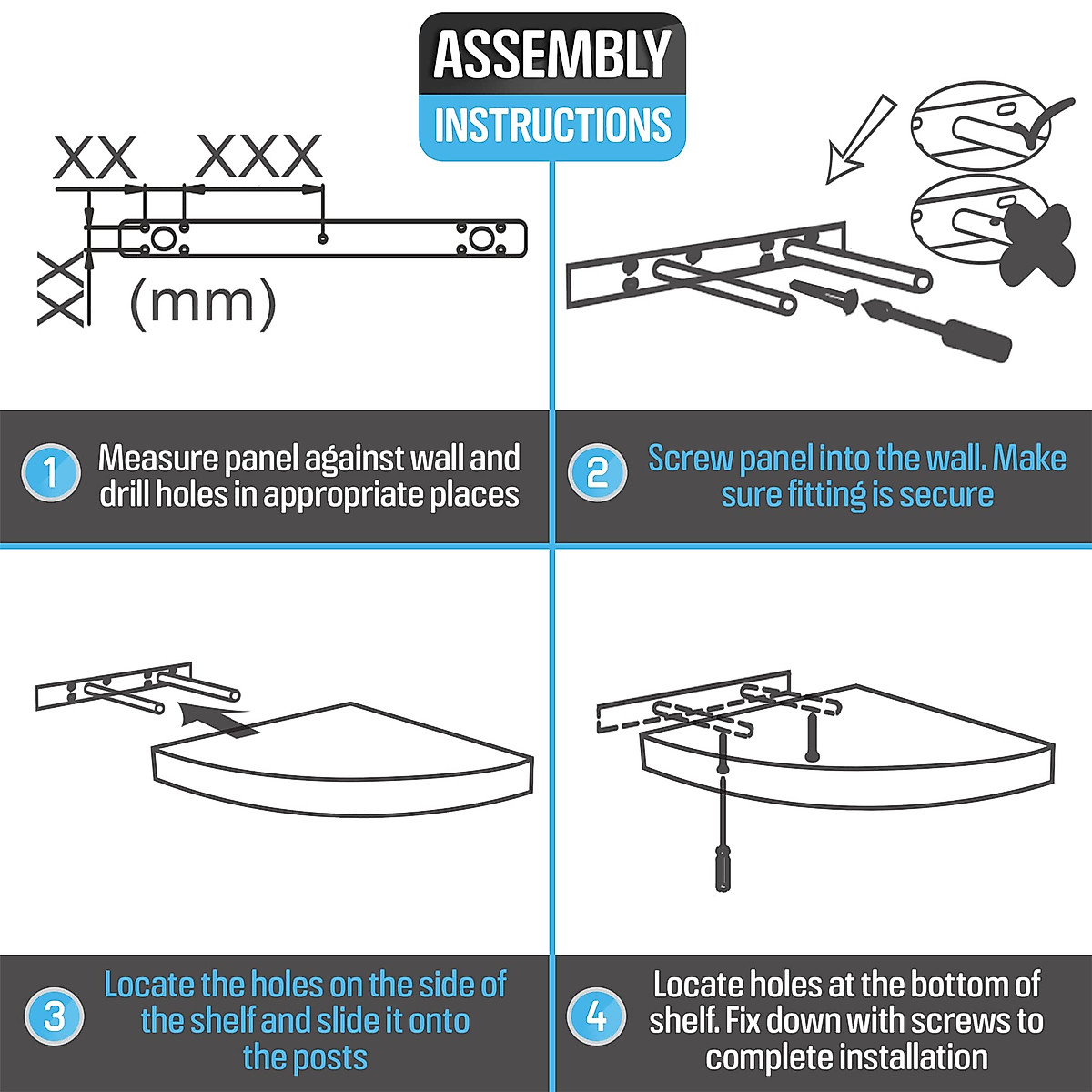 ASSEMBLY
INSTRUCTIONS

XX XXX
XX
(mm)

1 Measure panel against wall and drill holes in appropriate places

2 Screw panel into the wall. Make sure fitting is secure

3 Locate the holes on the side of the shelf and slide it onto the posts

4 Locate holes at the bottom of shelf. Fix down with screws to complete installation