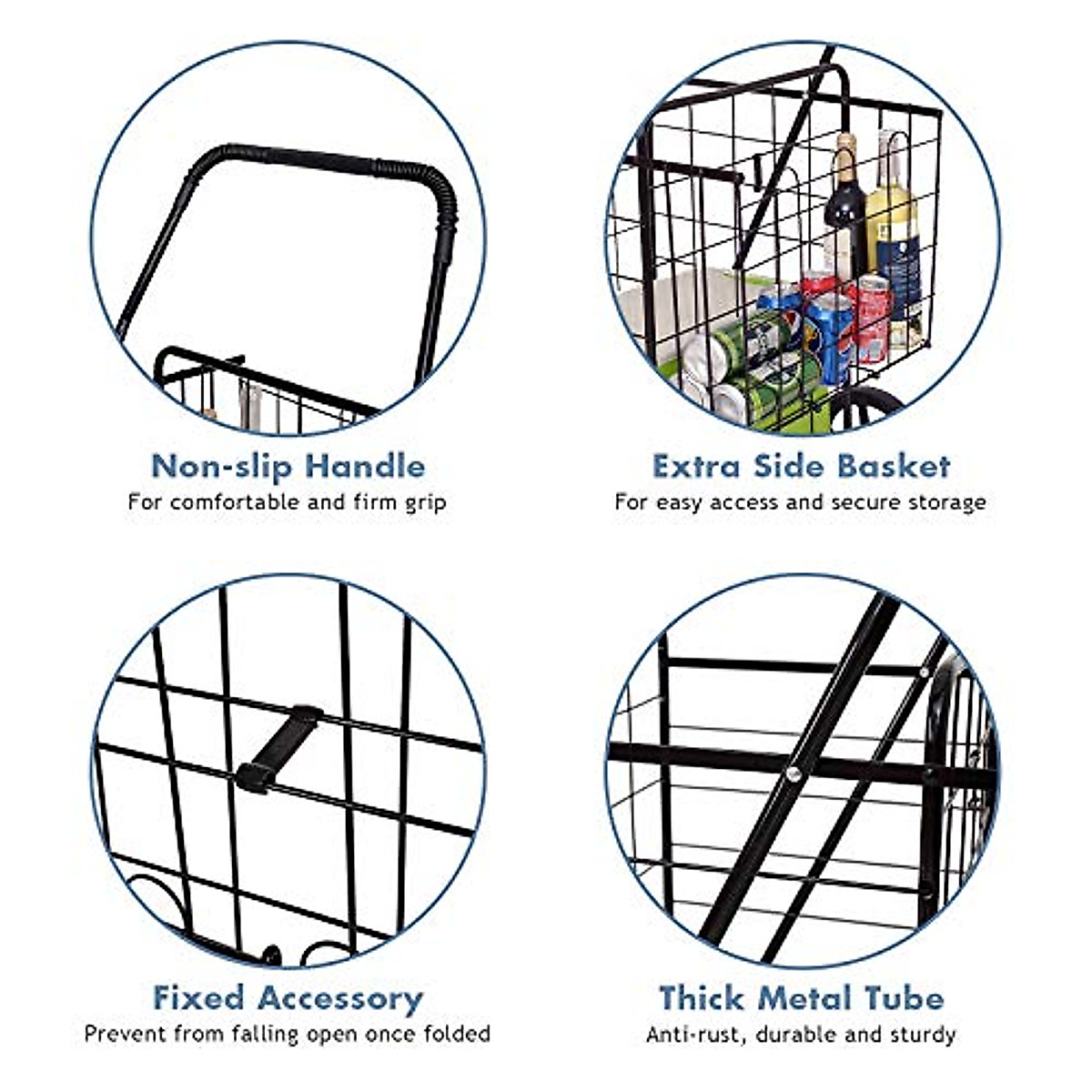 Non-slip Handle
For comfortable and firm grip

Extra Side Basket
For easy access and secure storage

Fixed Accessory
Prevent from falling open once folded

Thick Metal Tube
Anti-rust, durable and sturdy