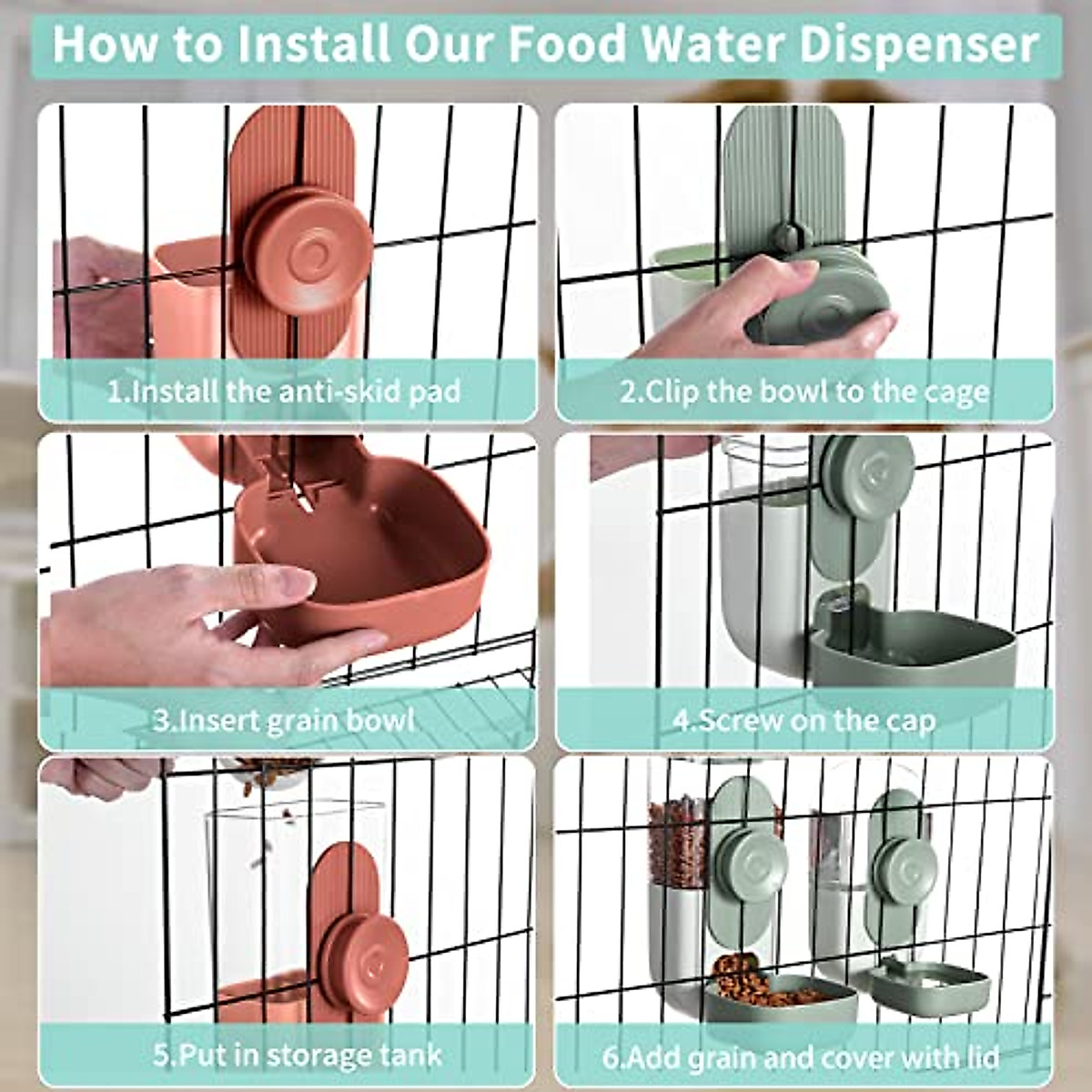 How to Install Our Food Water Dispenser

1.Install the anti-skid pad

2.Clip the bowl to the cage

3.Insert grain bowl

4.Screw on the cap

5.Put in storage tank

6.Add grain and cover with lid