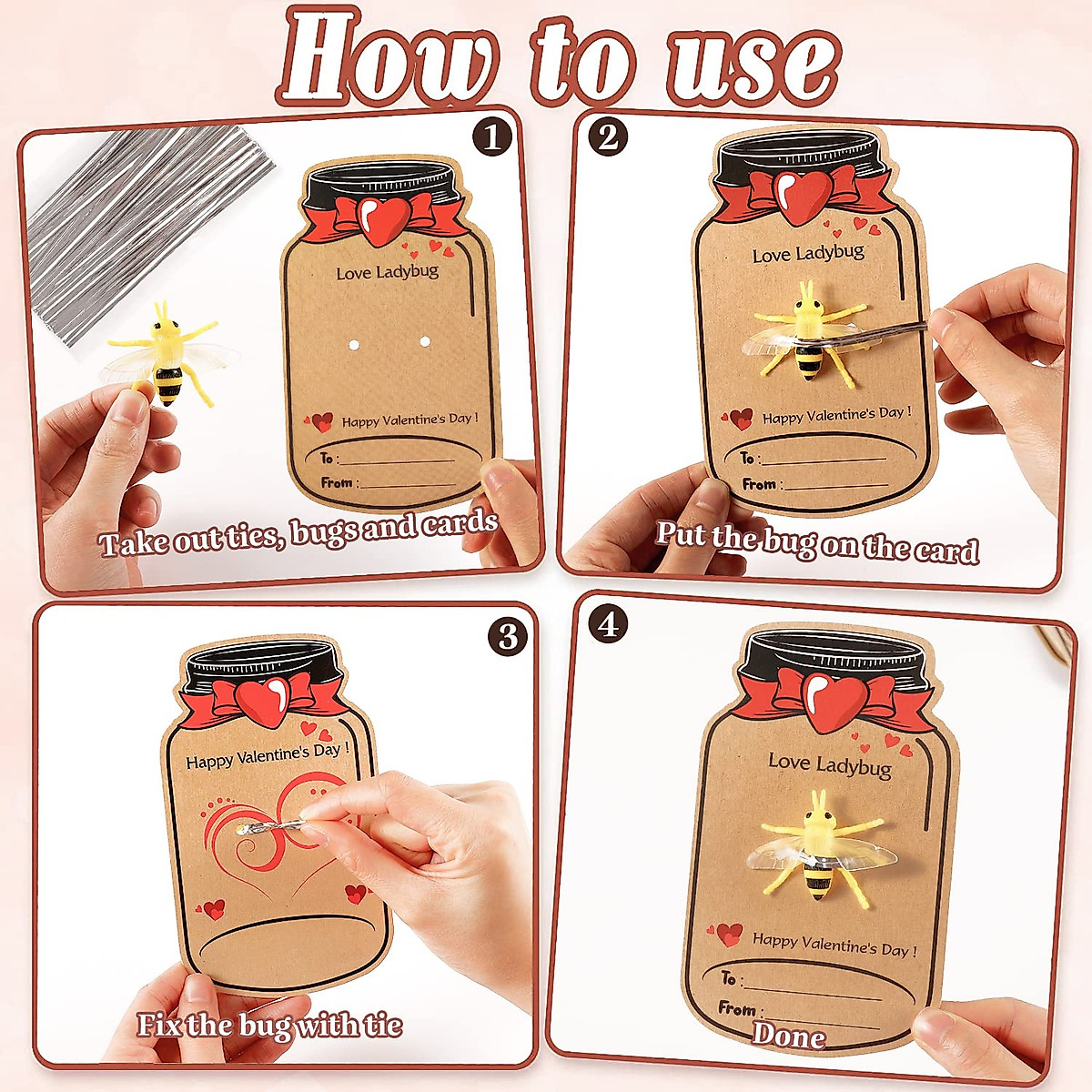 How to use

1

Love Ladybug

Happy Valentine's Day !

To :

From :

Take out ties, bugs and cards

2

Love Ladybug

Happy Valentine's Day !

To :

From :

Put the bug on the card

3

Happy Valentine's Day !

Fix the bug with tie

4

Love Ladybug

Happy Valentine's Day !

To :

From :

Done